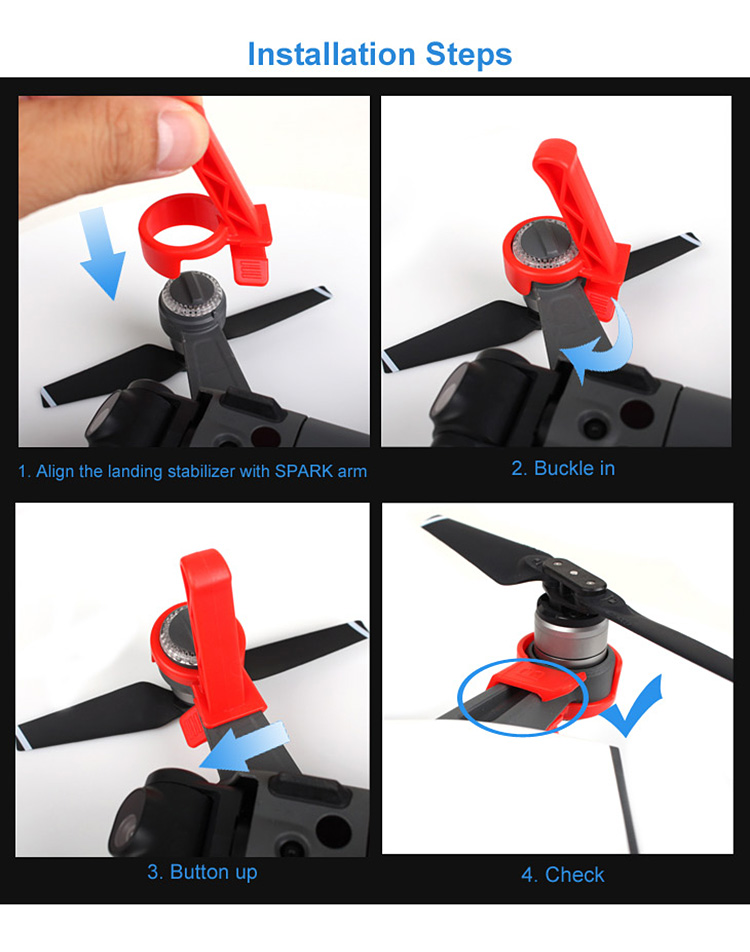 Installation Steps

1. Align the landing stabilizer with SPARK arm

2. Buckle in

3. Button up

4. Check