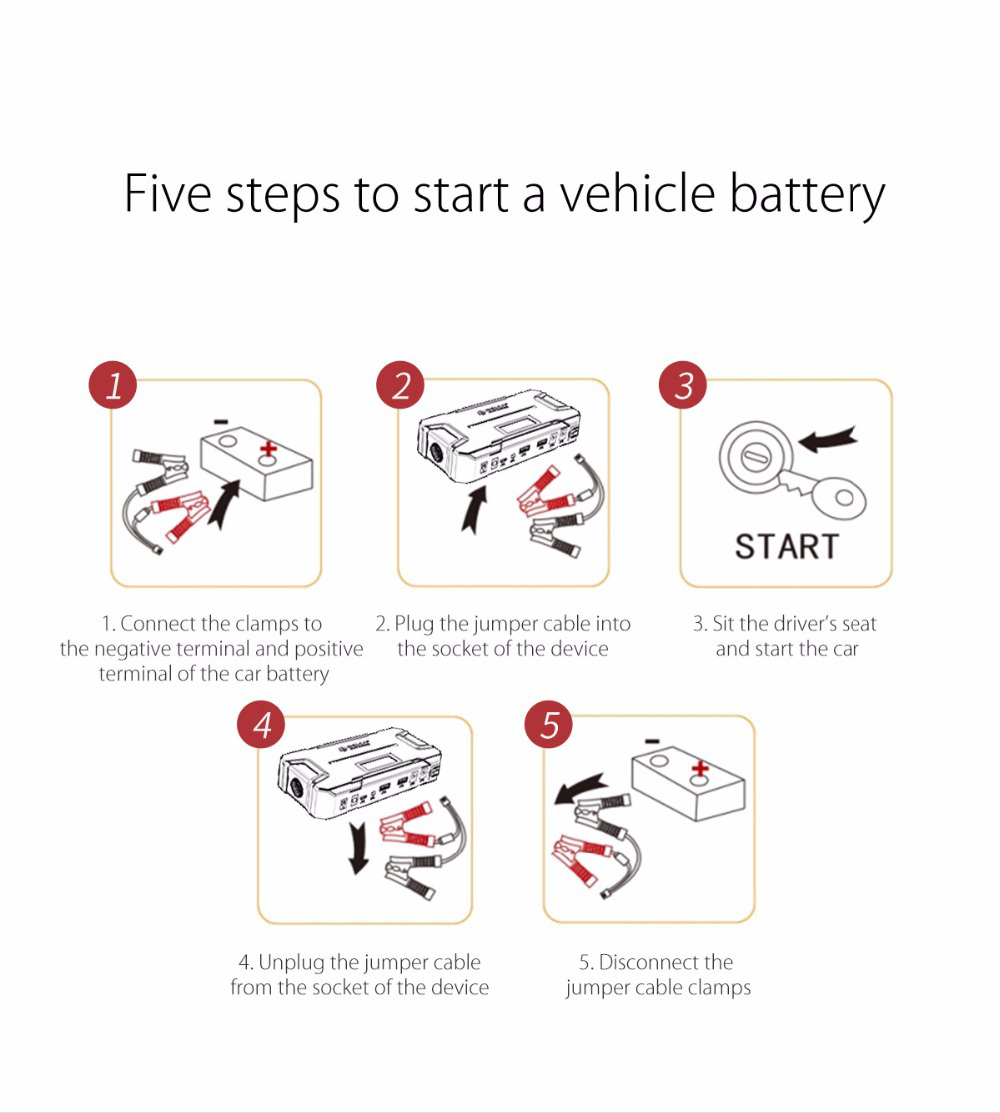 Five steps to start a vehicle battery

1

2

3

START

1. Connect the clamps to the negative terminal and positive terminal of the car battery

2. Plug the jumper cable into the socket of the device

3. Sit the driver's seat and start the car

4

5

4. Unplug the jumper cable from the socket of the device

5. Disconnect the jumper cable clamps