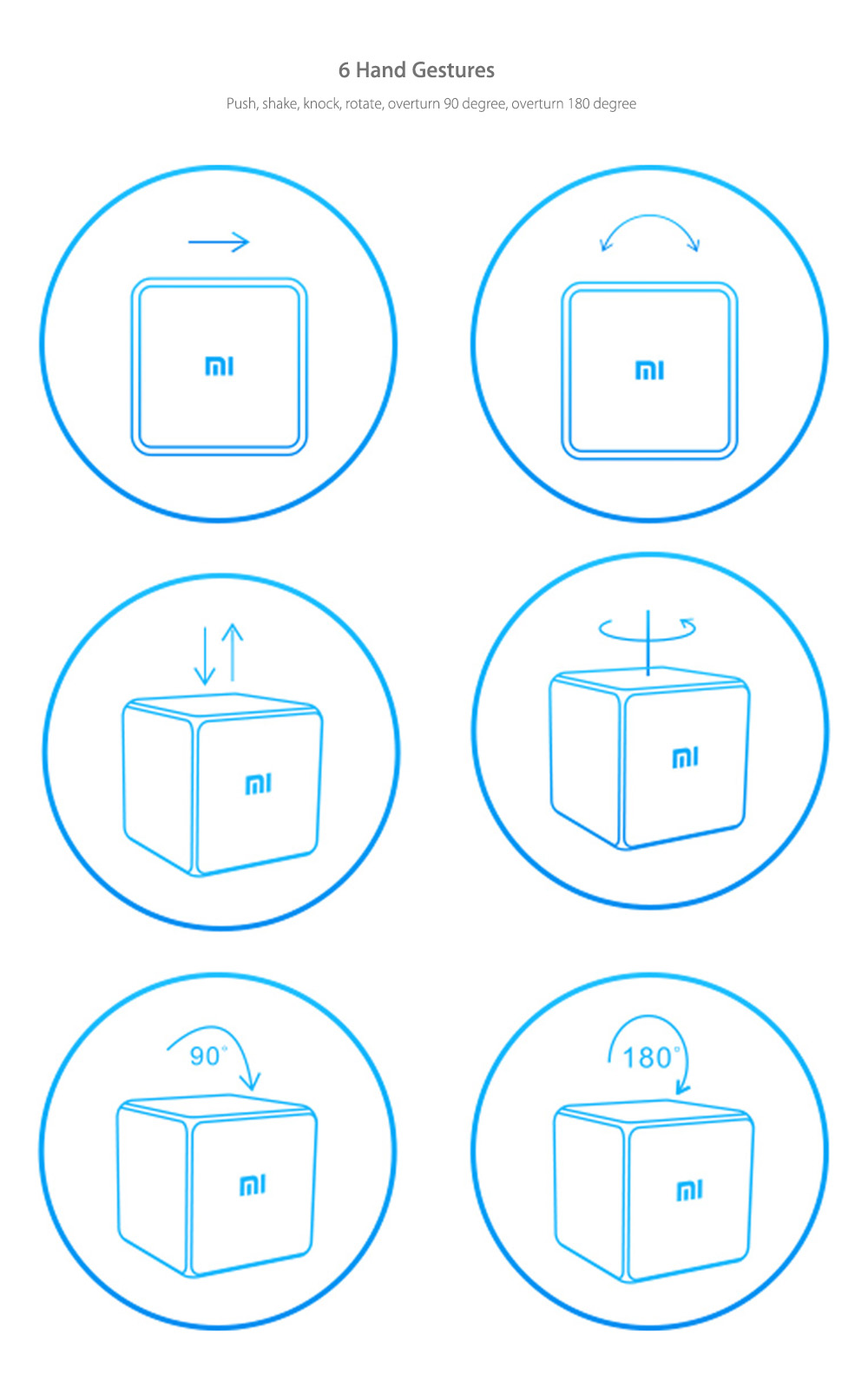 6 Hand Gestures

Push, shake, knock, rotate, overturn 90 degree, overturn 180 degree

MI

MI

MI

MI

90°

MI

180°

MI