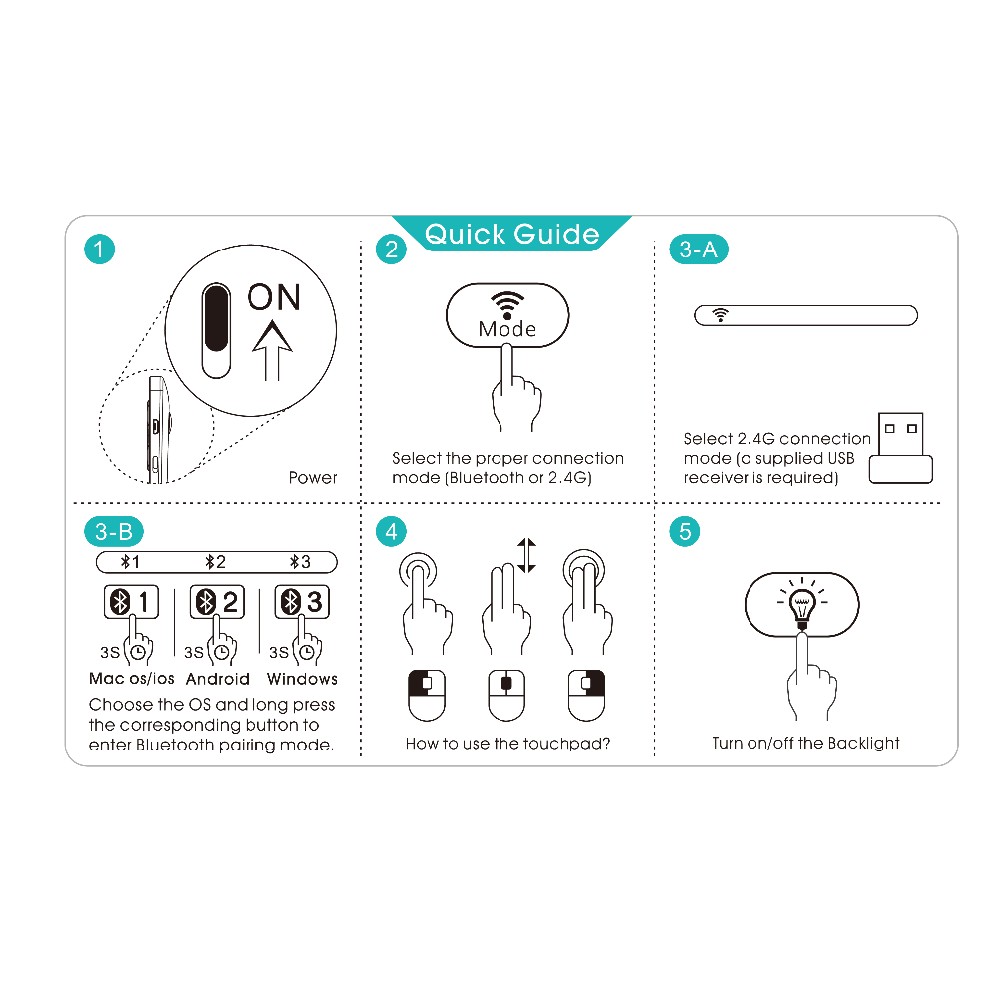 Quick Guide

1

ON

Power

2

Mode

Select the prcper connection mode (Bluetooth or 2.4G)

3-A

Select 2.4G connection mode (c supplied USB receiver is required)

3-B

1 2 3

1 2 3

3S 3S 3S

Mac os/ios Android Windows

Choose the OS and long press the corresponding button to enter Bluetooth pairing mode.

4

How to use the touchpad?

5

Turn on/off the Backlight