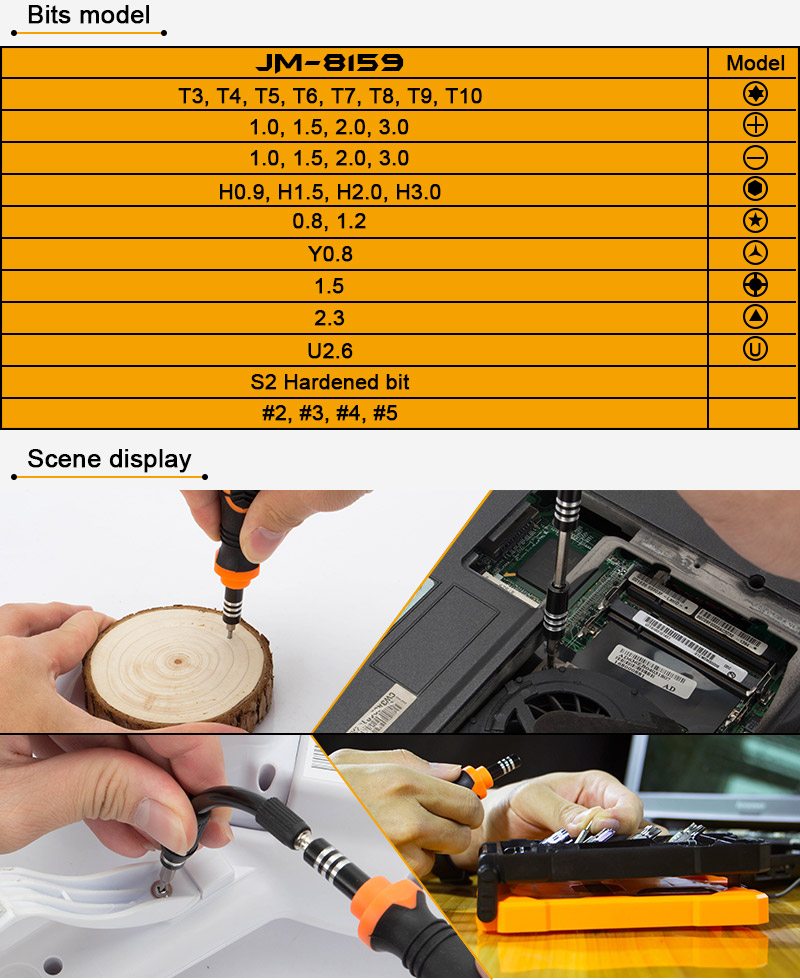 Bits model

| JM-8159 | Model |
|---|---|
| T3, T4, T5, T6, T7, T8, T9, T10 | |
| 1.0, 1.5, 2.0, 3.0 | |
| 1.0, 1.5, 2.0, 3.0 | |
| H0.9, H1.5, H2.0, H3.0 | |
| 0.8, 1.2 | |
| Y0.8 | |
| 1.5 | |
| 2.3 | |
| U2.6 | U |
| S2 Hardened bit | |
| #2, #3, #4, #5 | |

Scene display

AD