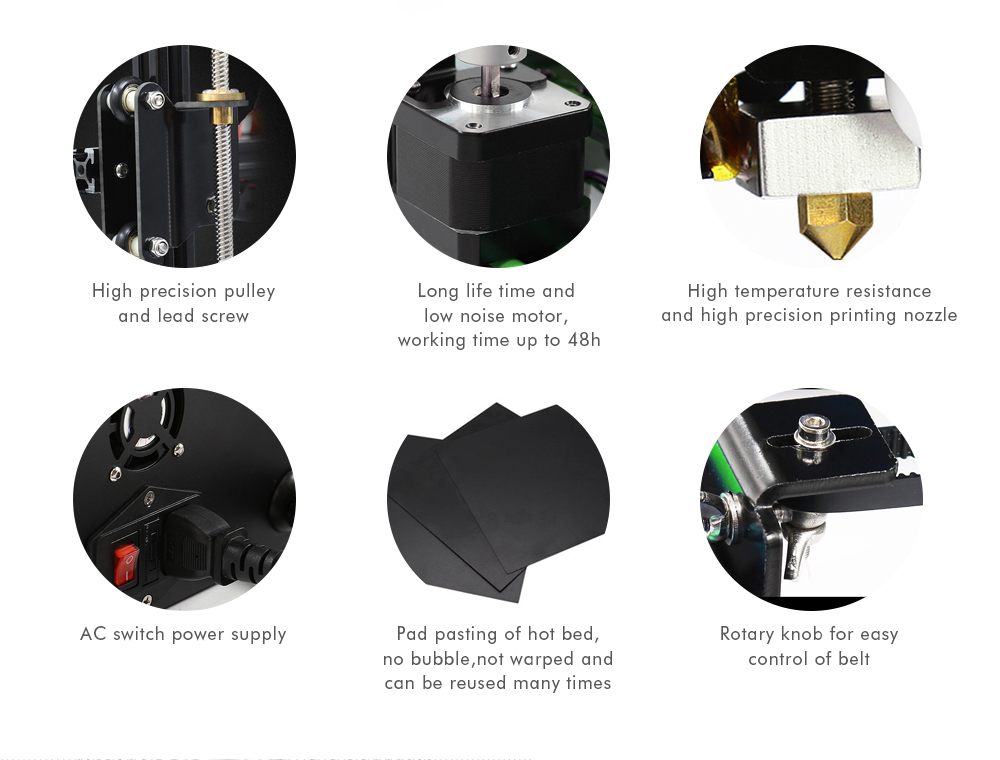 High precision pulley and lead screw

Long life time and low noise motor, working time up to 48h

High temperature resistance and high precision printing nozzle

AC switch power supply

Pad pasting of hot bed, no bubble,not warped and can be reused many times

Rotary knob for easy control of belt