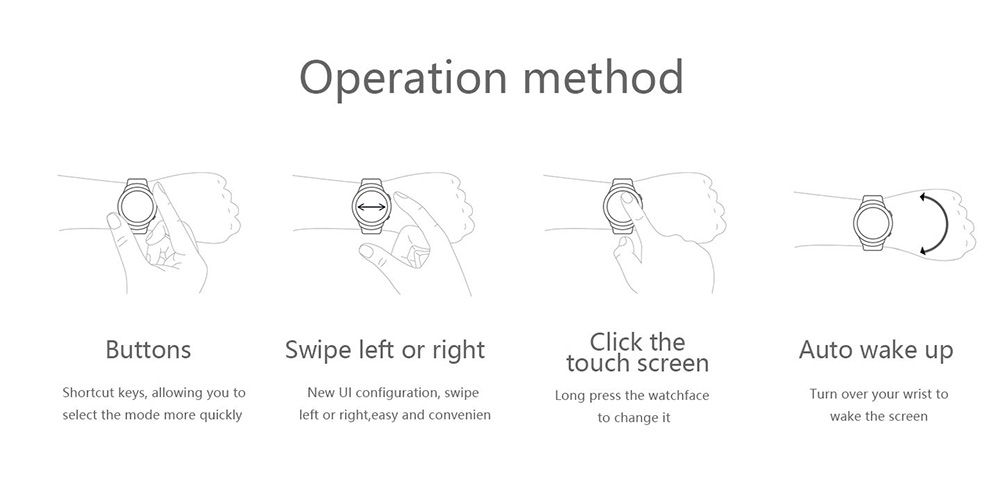 Operation method

Buttons

Shortcut keys, allowing you to select the mode more quickly

Swipe left or right

New UI configuration, swipe left or right,easy and convenien

Click the touch screen

Long press the watchface to change it

Auto wake up

Turn over your wrist to wake the screen