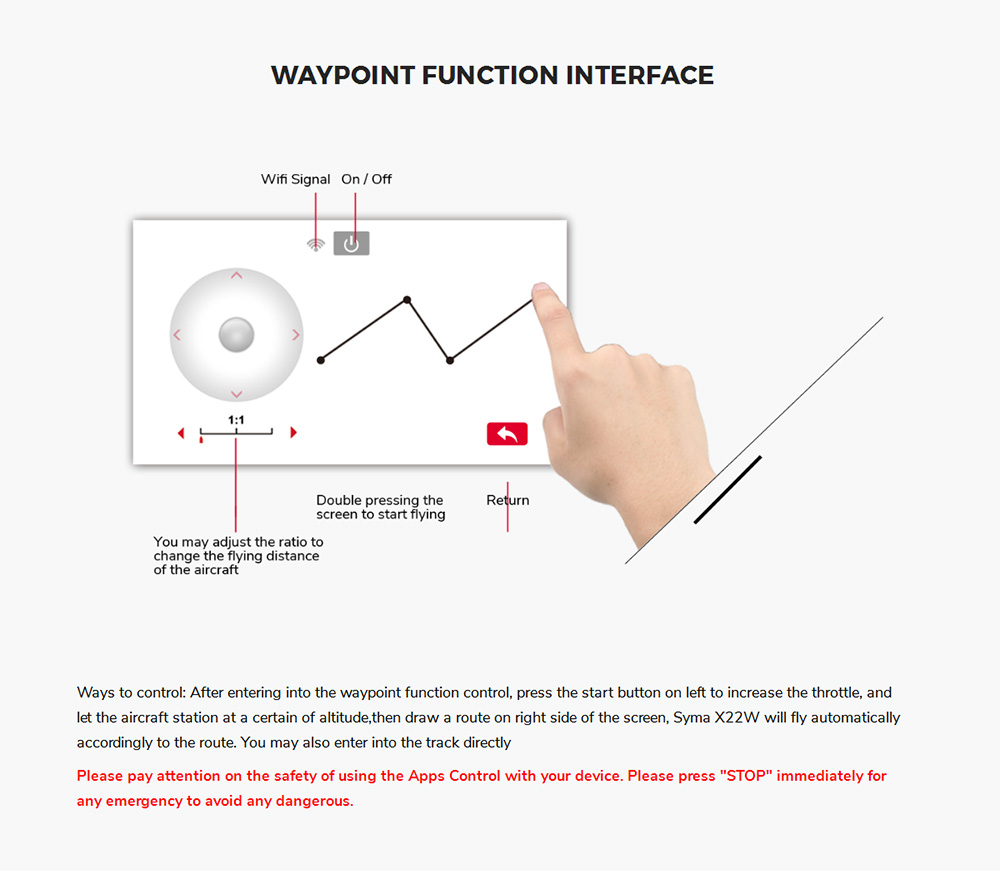 WAYPOINT FUNCTION INTERFACE

Wifi Signal

On / Off

1:1

Double pressing the screen to start flying

Return

You may adjust the ratio to change the flying distance of the aircraft

Ways to control: After entering into the waypoint function control, press the start button on left to increase the throttle, and let the aircraft station at a certain of altitude,then draw a route on right side of the screen, Syma X22W will fly automatically accordingly to the route. You may also enter into the track directly

Please pay attention on the safety of using the Apps Control with your device. Please press "STOP" immediately for any emergency to avoid any dangerous.