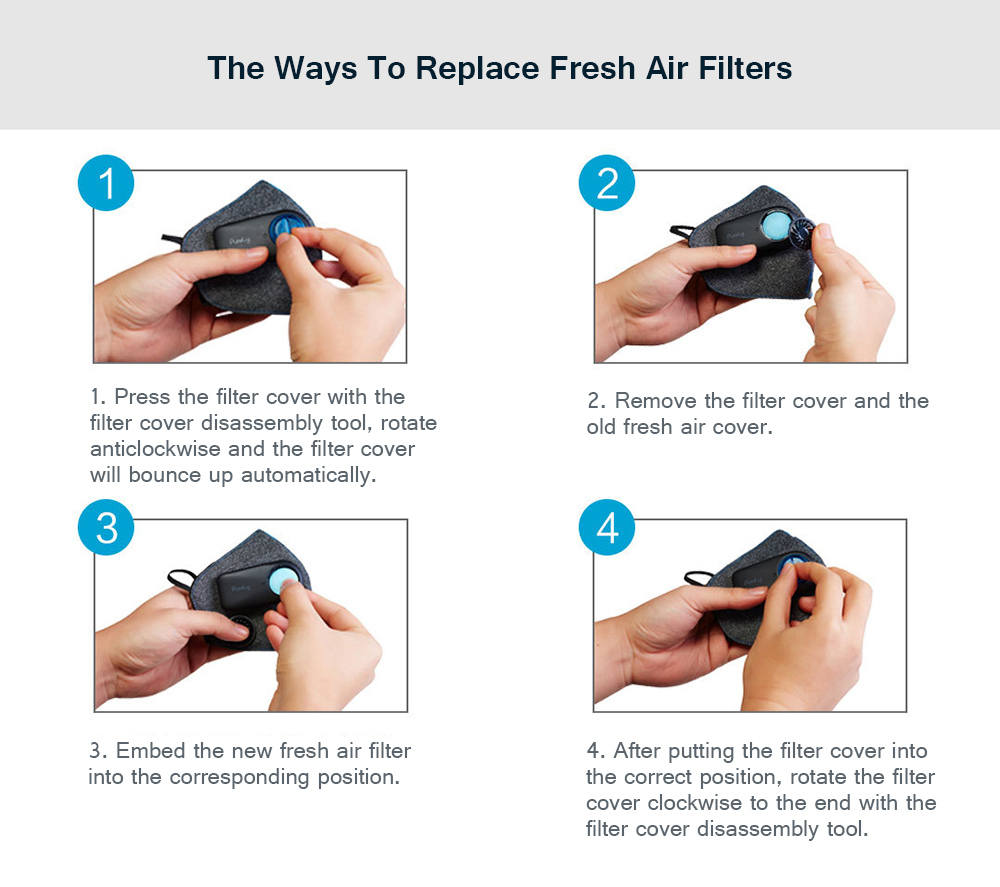 The Ways To Replace Fresh Air Filters

1

1. Press the filter cover with the filter cover disassembly tool, rotate anticlockwise and the filter cover will bounce up automatically.

2

2. Remove the filter cover and the old fresh air cover.

3

3. Embed the new fresh air filter into the corresponding position.

4

4. After putting the filter cover into the correct position, rotate the filter cover clockwise to the end with the filter cover disassembly tool.