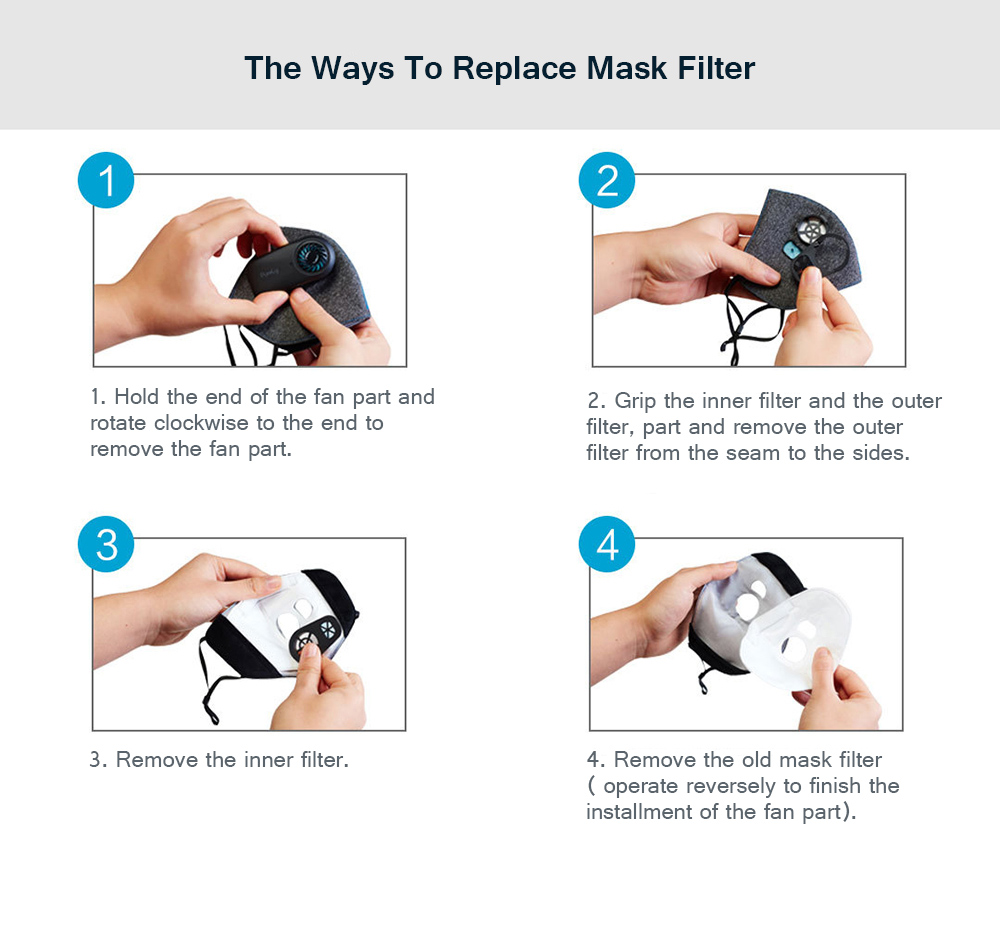 The Ways To Replace Mask Filter

1

1. Hold the end of the fan part and rotate clockwise to the end to remove the fan part.

2

2. Grip the inner filter and the outer filter, part and remove the outer filter from the seam to the sides.

3

3. Remove the inner filter.

4

4. Remove the old mask filter ( operate reversely to finish the installment of the fan part).