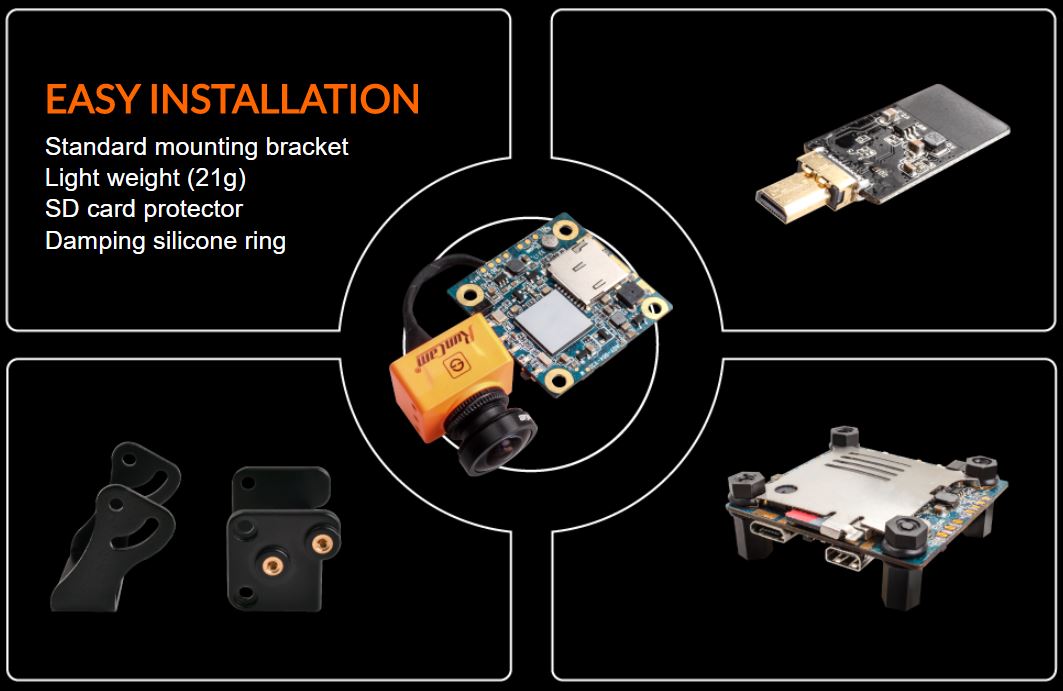 EASY INSTALLATION

Standard mounting bracket
Light weight (21g)
SD card protector
Damping silicone ring

RunCam