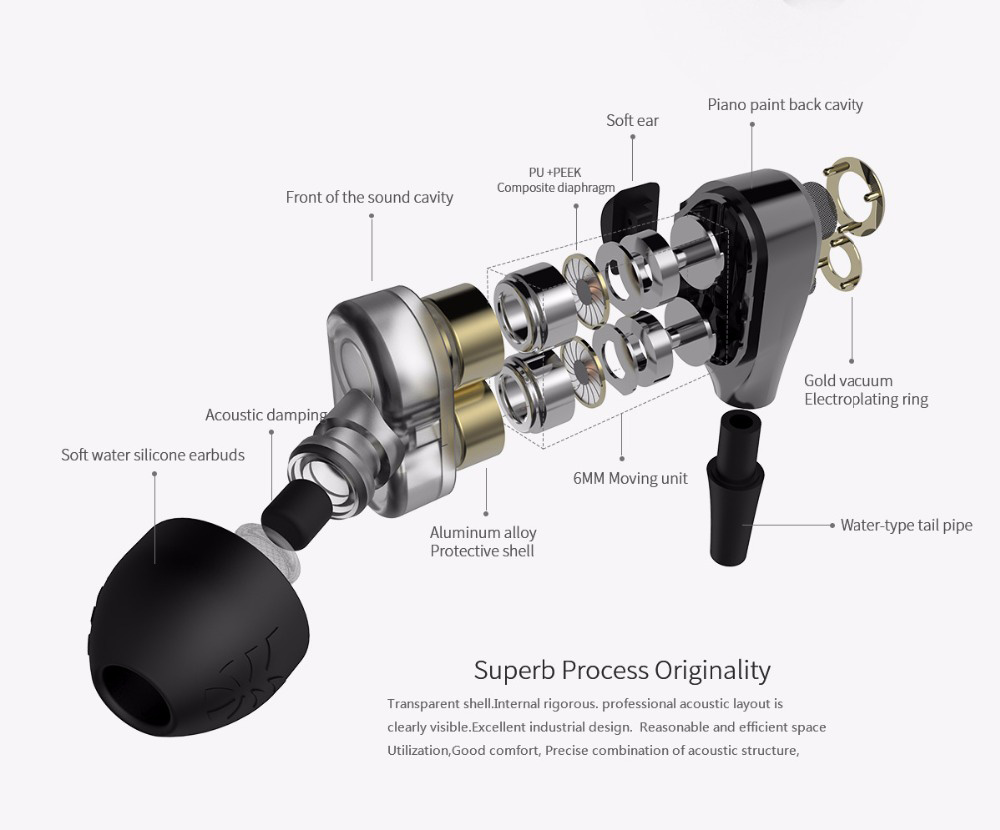 Piano paint back cavity

Soft ear

PU +PEEK
Composite diaphragm

Front of the sound cavity

Gold vacuum
Electroplating ring

Acoustic damping

Soft water silicone earbuds

6MM Moving unit

Aluminum alloy
Protective shell

Water-type tail pipe

Superb Process Originality

Transparent shell.Internal rigorous. professional acoustic layout is clearly visible.Excellent industrial design. Reasonable and efficient space Utilization,Good comfort, Precise combination of acoustic structure,