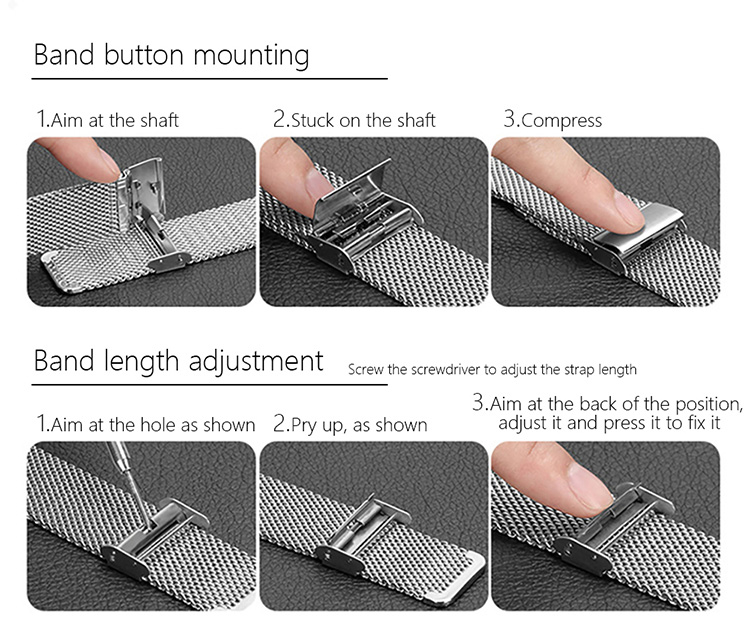 Band button mounting

1.Aim at the shaft

2.Stuck on the shaft

3.Compress

Band length adjustment

Screw the screwdriver to adjust the strap length

1.Aim at the hole as shown

2.Pry up, as shown

3.Aim at the back of the position, adjust it and press it to fix it