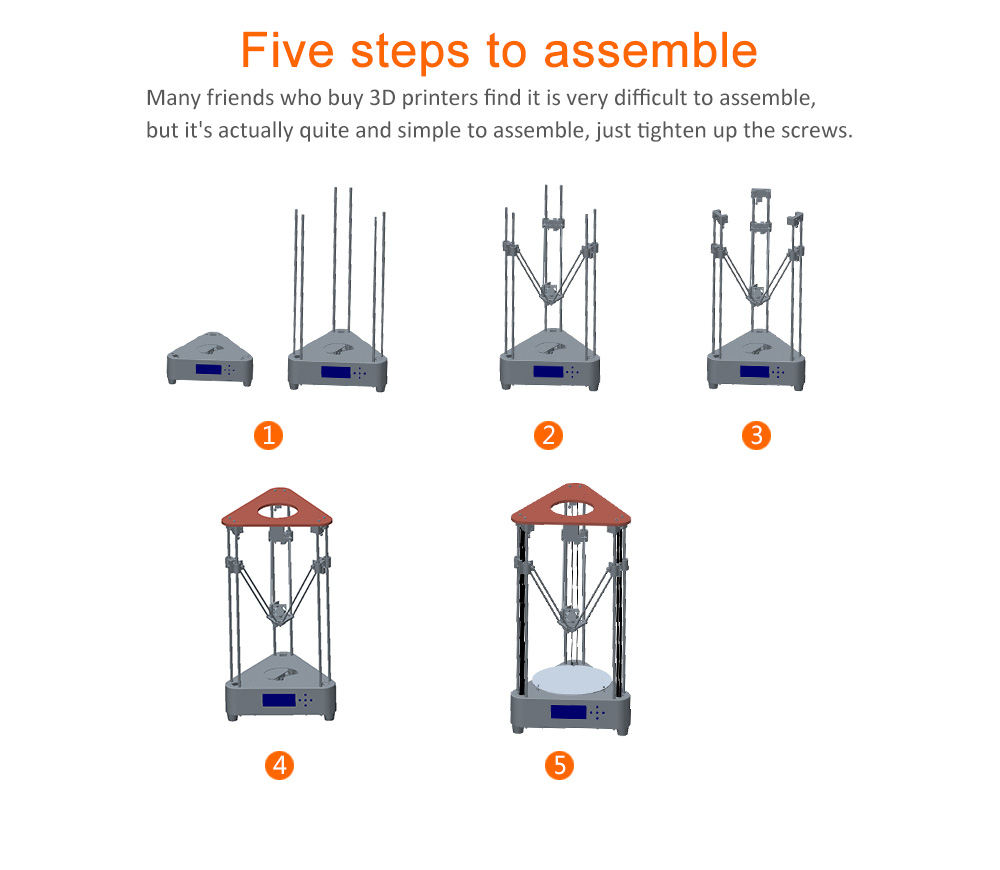 Five steps to assemble

Many friends who buy 3D printers find it is very difficult to assemble, but it's actually quite and simple to assemble, just tighten up the screws.

1

2

3

4

5