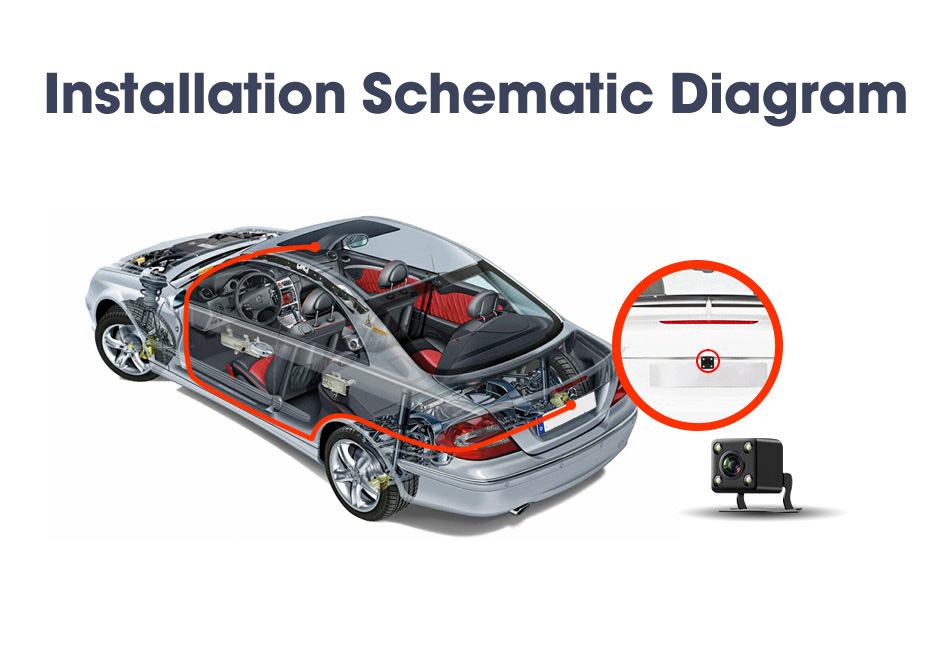 Installation Schematic Diagram