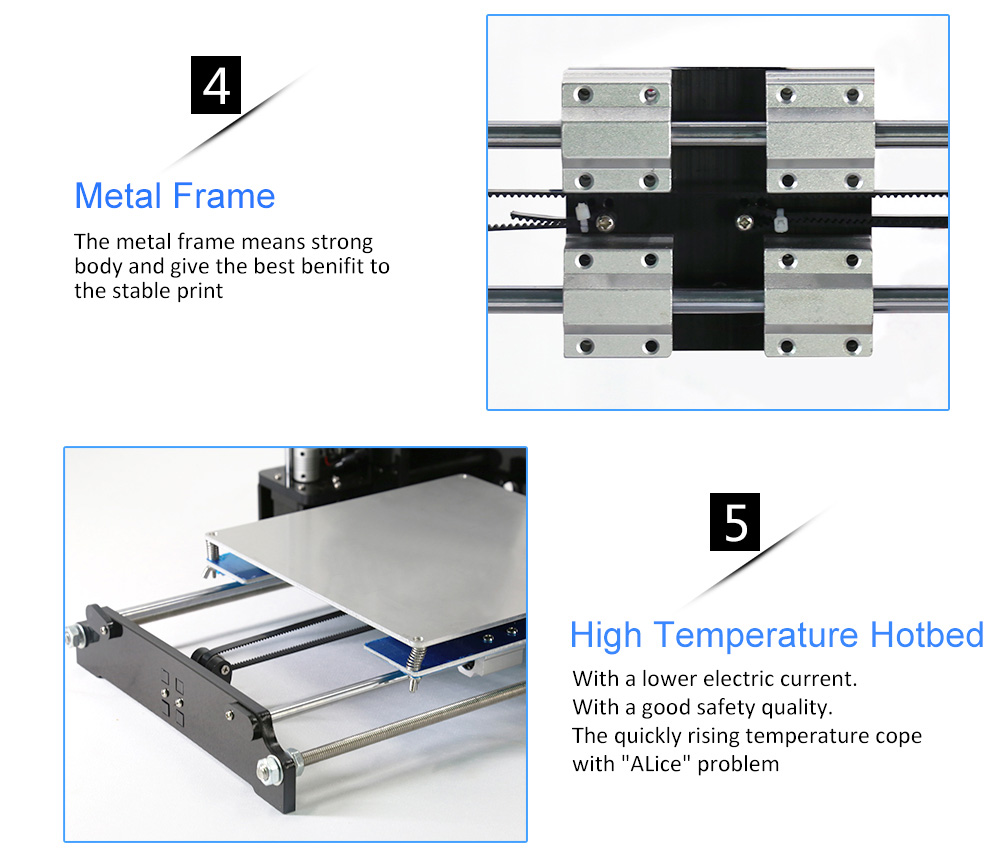 4

Metal Frame

The metal frame means strong body and give the best benifit to the stable print

5

High Temperature Hotbed

With a lower electric current.
With a good safety quality.
The quickly rising temperature cope with "ALice" problem