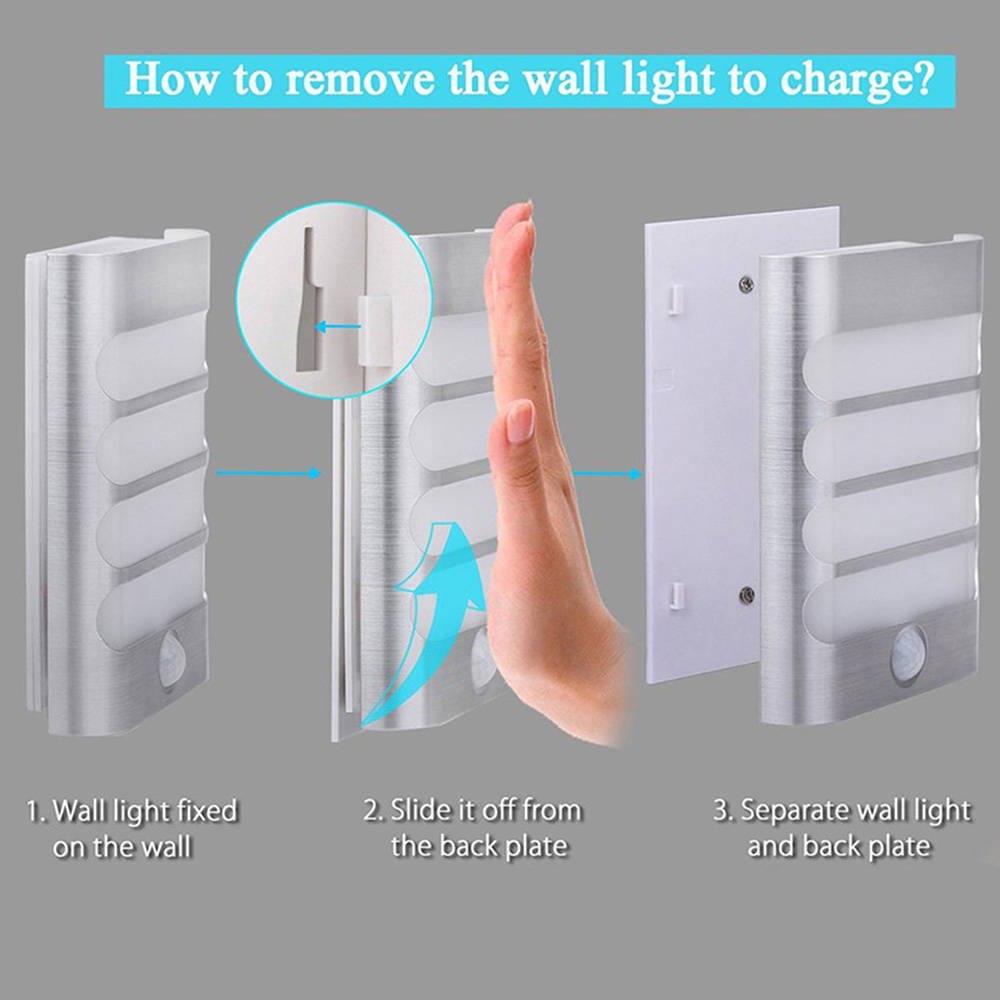 How to remove the wall light to charge?

1. Wall light fixed on the wall

2. Slide it off from the back plate

3. Separate wall light and back plate