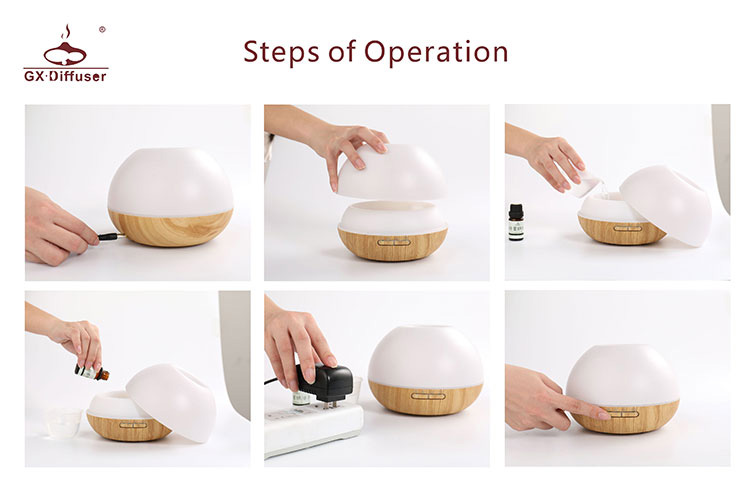 ®
GX·Diffuser

Steps of Operation