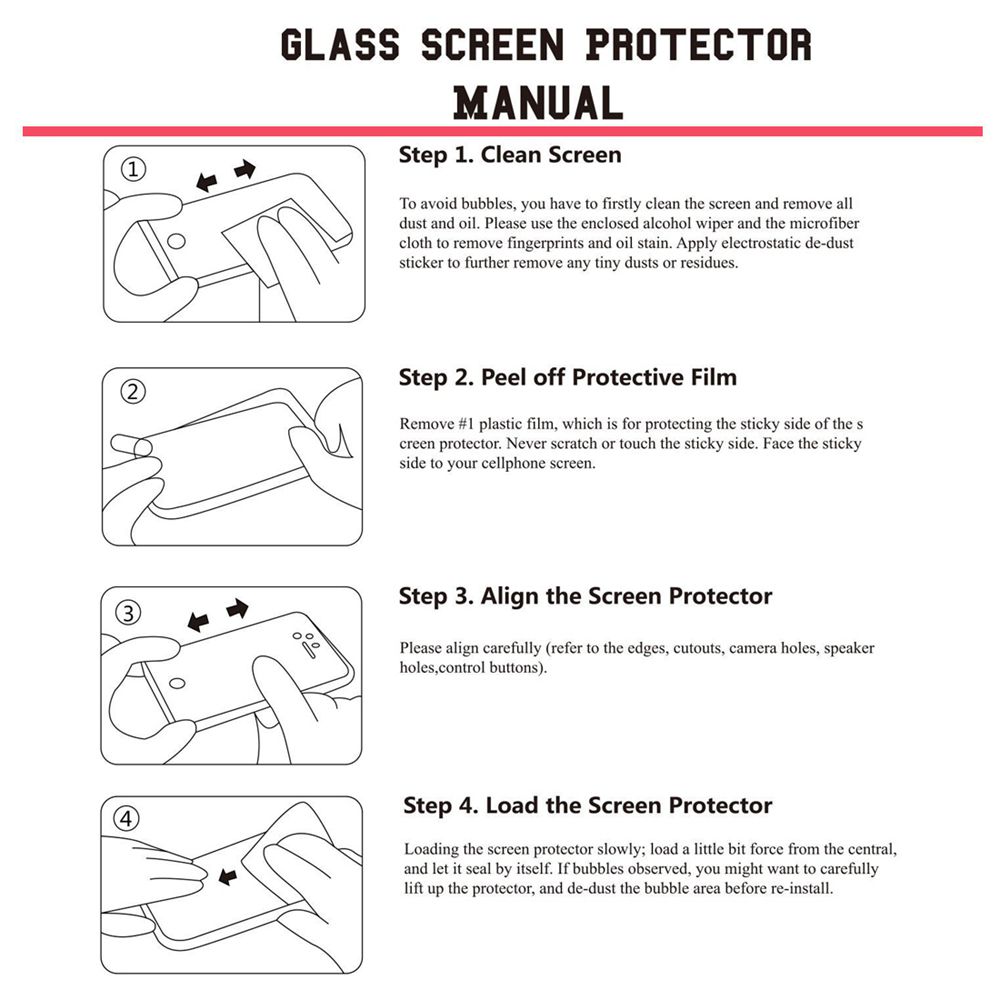 GLASS SCREEN PROTECTOR MANUAL

①

Step 1. Clean Screen

To avoid bubbles, you have to firstly clean the screen and remove all dust and oil. Please use the enclosed alcohol wiper and the microfiber cloth to remove fingerprints and oil stain. Apply electrostatic de-dust sticker to further remove any tiny dusts or residues.

②

Step 2. Peel off Protective Film

Remove #1 plastic film, which is for protecting the sticky side of the s creen protector. Never scratch or touch the sticky side. Face the sticky side to your cellphone screen.

③

Step 3. Align the Screen Protector

Please align carefully (refer to the edges, cutouts, camera holes, speaker holes,control buttons).

④

Step 4. Load the Screen Protector

Loading the screen protector slowly; load a little bit force from the central, and let it seal by itself. If bubbles observed, you might want to carefully lift up the protector, and de-dust the bubble area before re-install.