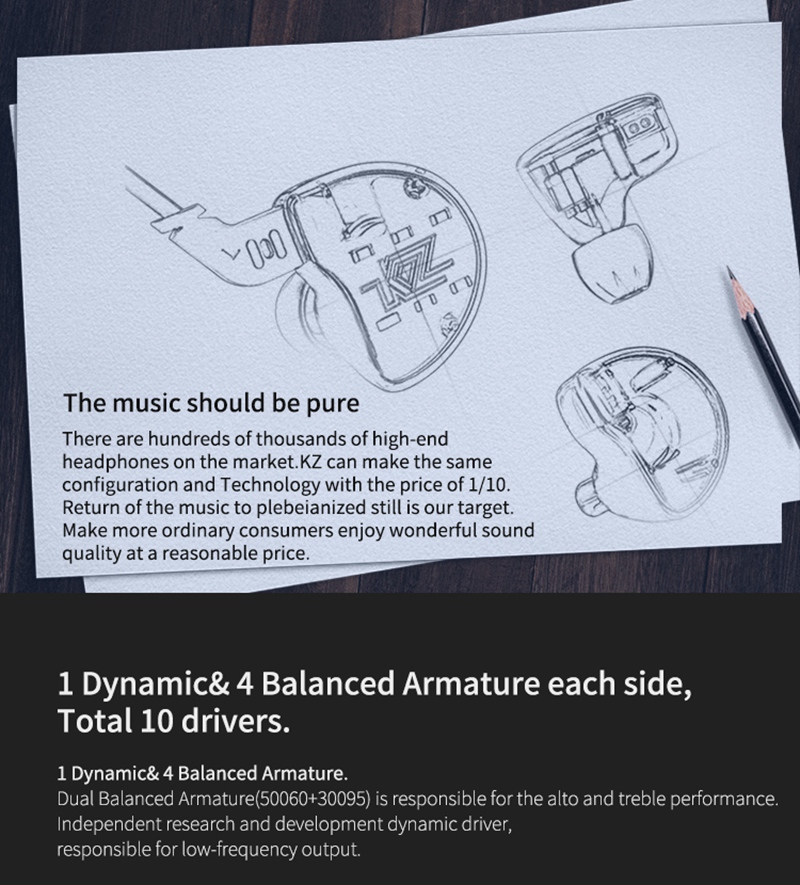 KZ

The music should be pure

There are hundreds of thousands of high-end headphones on the market.KZ can make the same configuration and Technology with the price of 1/10. Return of the music to plebeianized still is our target. Make more ordinary consumers enjoy wonderful sound quality at a reasonable price.

1 Dynamic& 4 Balanced Armature each side, Total 10 drivers.

1 Dynamic& 4 Balanced Armature.
Dual Balanced Armature(50060+30095) is responsible for the alto and treble performance.
Independent research and development dynamic driver,
responsible for low-frequency output.