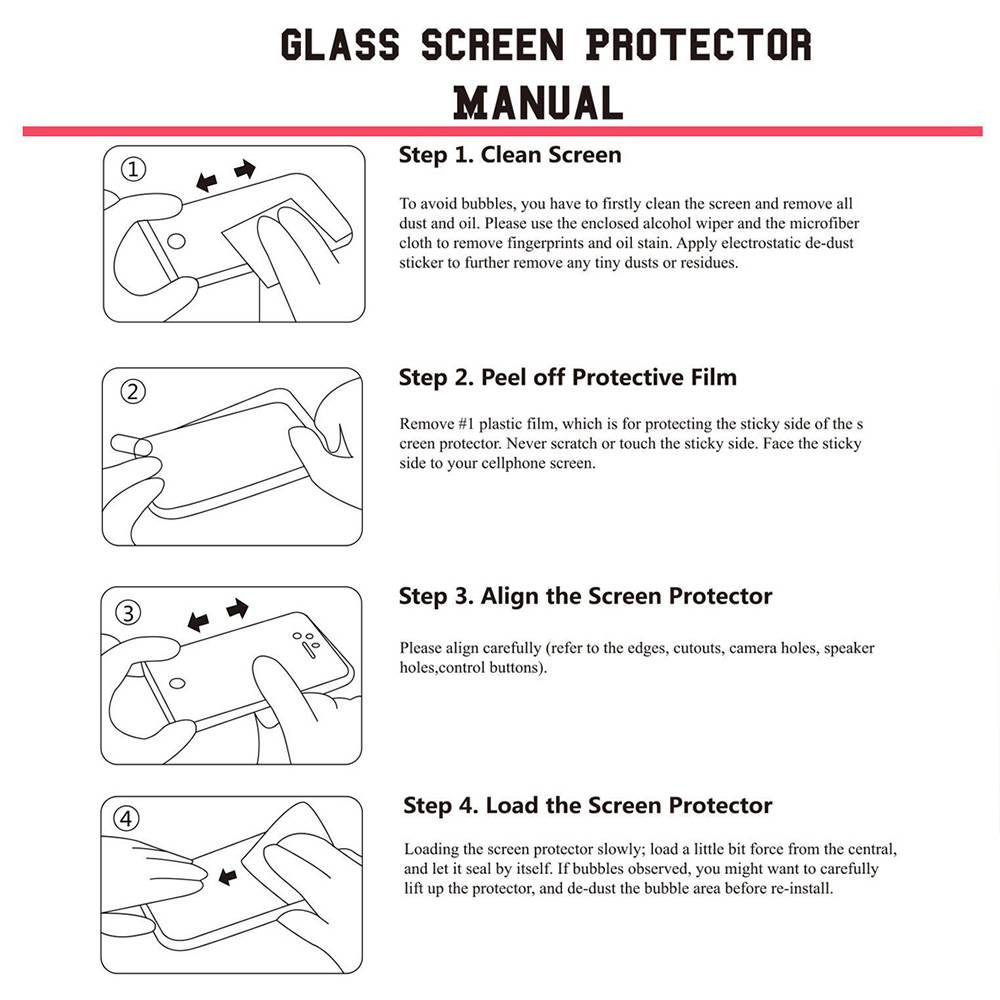 GLASS SCREEN PROTECTOR MANUAL

①

Step 1. Clean Screen

To avoid bubbles, you have to firstly clean the screen and remove all dust and oil. Please use the enclosed alcohol wiper and the microfiber cloth to remove fingerprints and oil stain. Apply electrostatic de-dust sticker to further remove any tiny dusts or residues.

②

Step 2. Peel off Protective Film

Remove #1 plastic film, which is for protecting the sticky side of the s creen protector. Never scratch or touch the sticky side. Face the sticky side to your cellphone screen.

③

Step 3. Align the Screen Protector

Please align carefully (refer to the edges, cutouts, camera holes, speaker holes,control buttons).

④

Step 4. Load the Screen Protector

Loading the screen protector slowly; load a little bit force from the central, and let it seal by itself. If bubbles observed, you might want to carefully lift up the protector, and de-dust the bubble area before re-install.