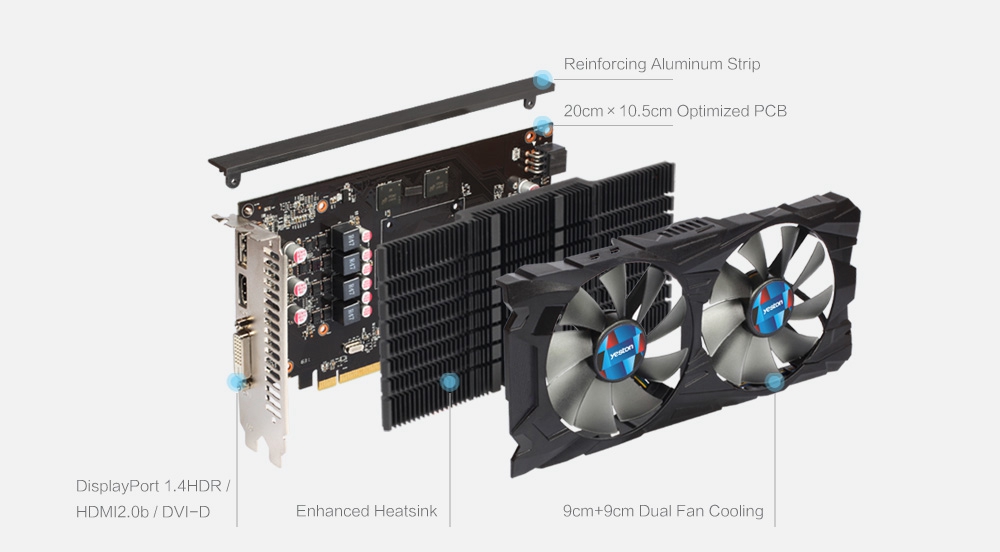 Reinforcing Aluminum Strip

20cm × 10.5cm Optimized PCB

yeston

yeston

DisplayPort 1.4HDR / HDMI2.0b / DVI-D

Enhanced Heatsink

9cm+9cm Dual Fan Cooling