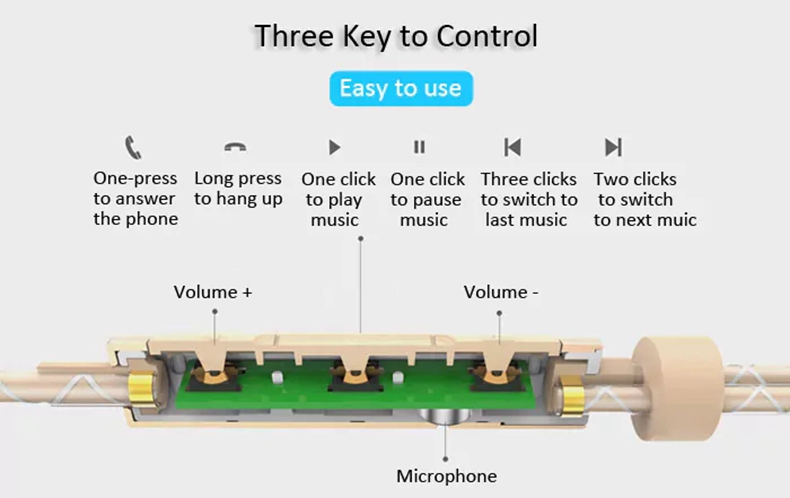 Three Key to Control

Easy to use

One-press to answer the phone

Long press to hang up

One click to play music

One click to pause music

Three clicks to switch to last music

Two clicks to switch to next muic

Volume +

Volume -

Microphone