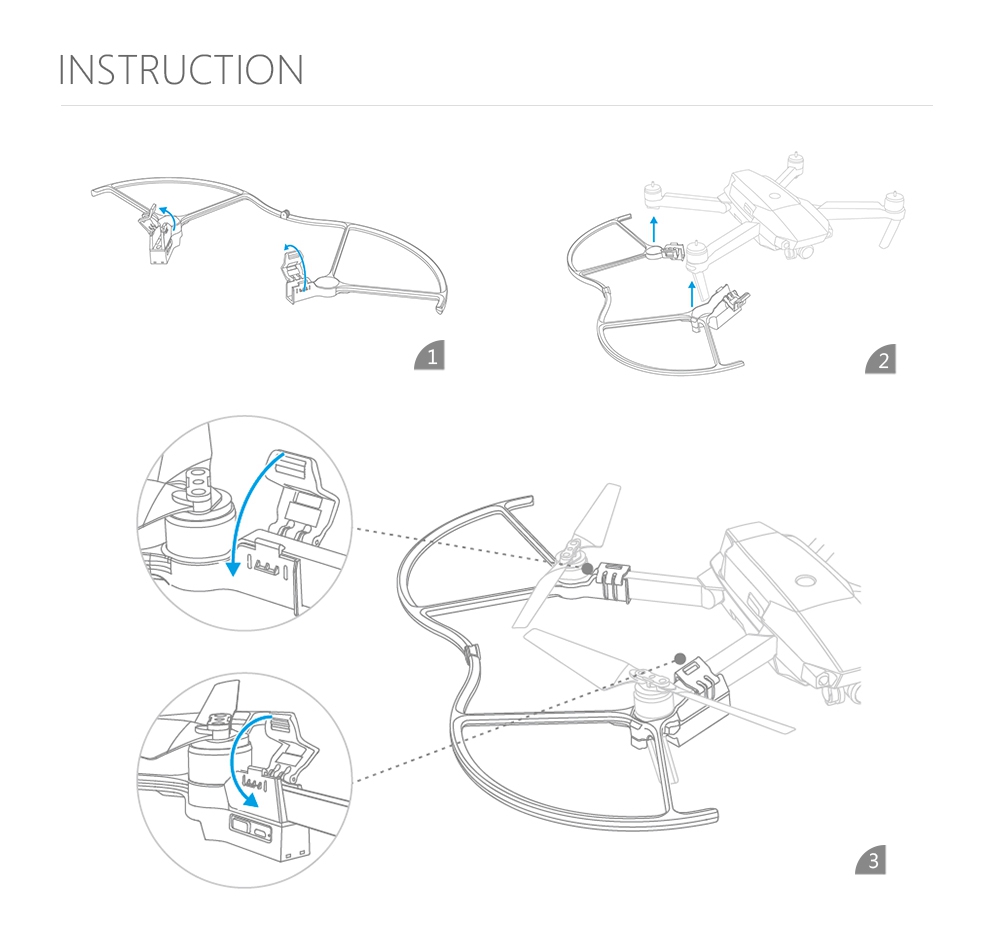 INSTRUCTION

1

2

3