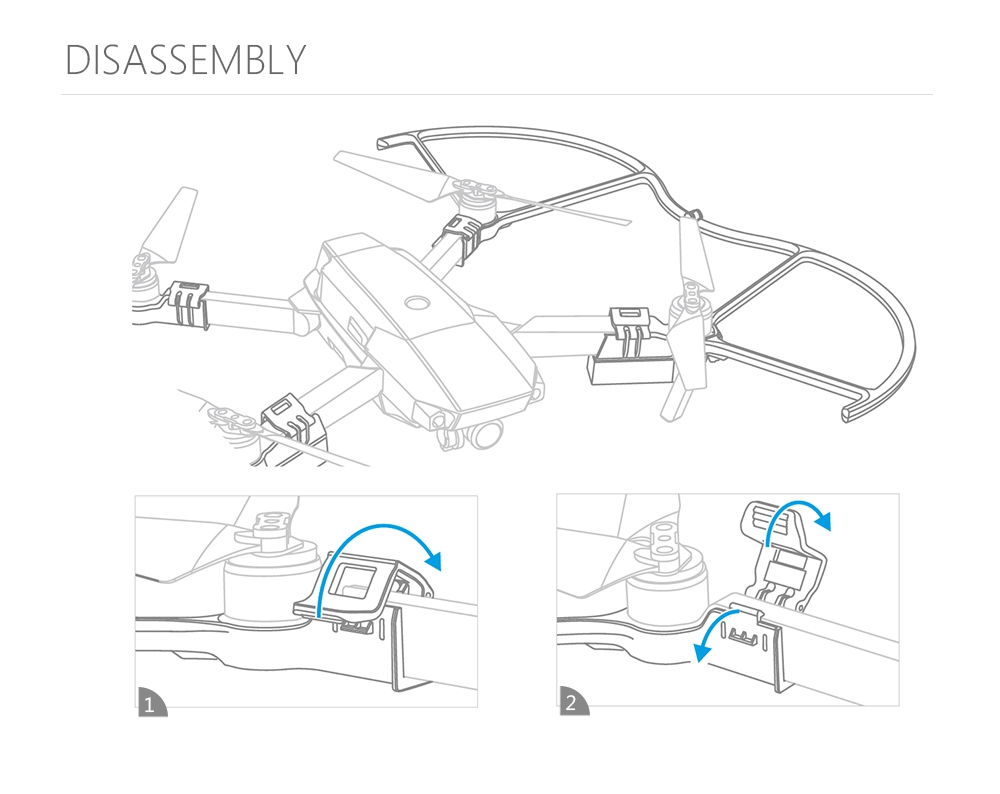 DISASSEMBLY

1

2