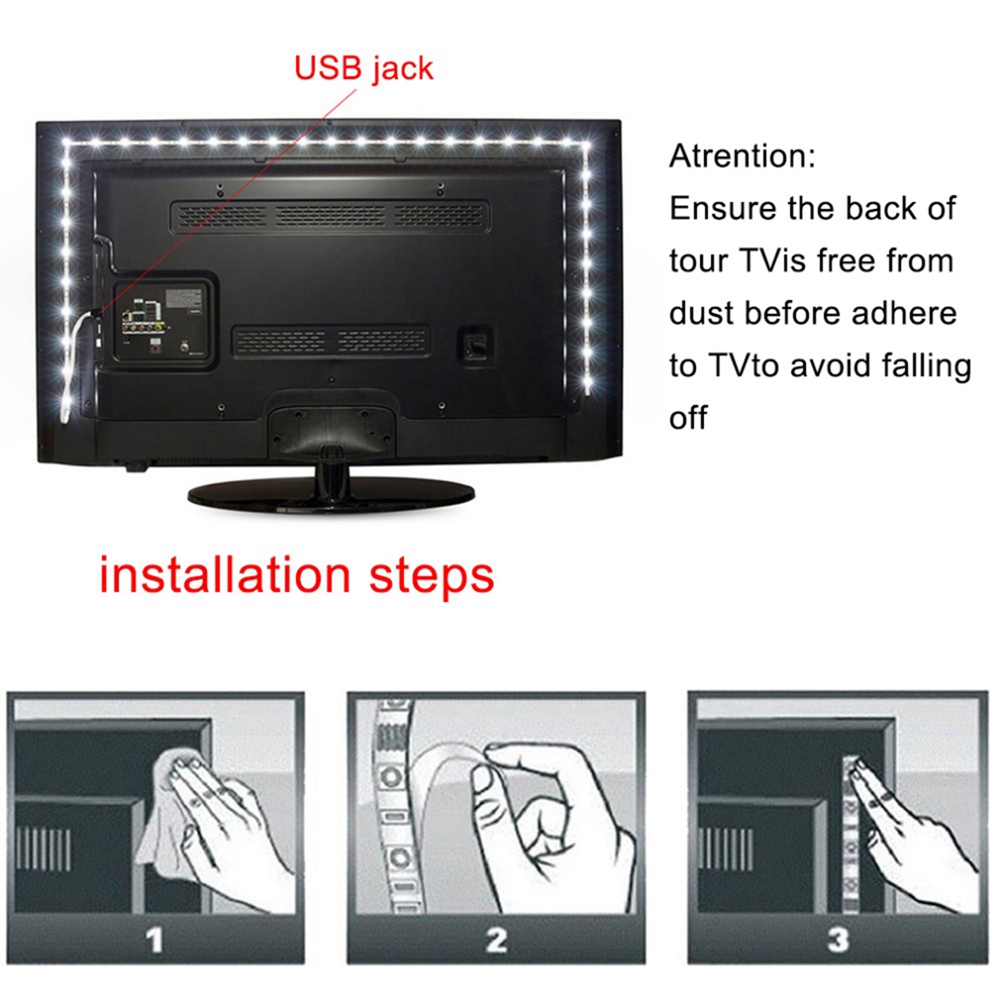 USB jack

Atrention:
Ensure the back of tour TVis free from dust before adhere to TVto avoid falling off

installation steps

1

2

3