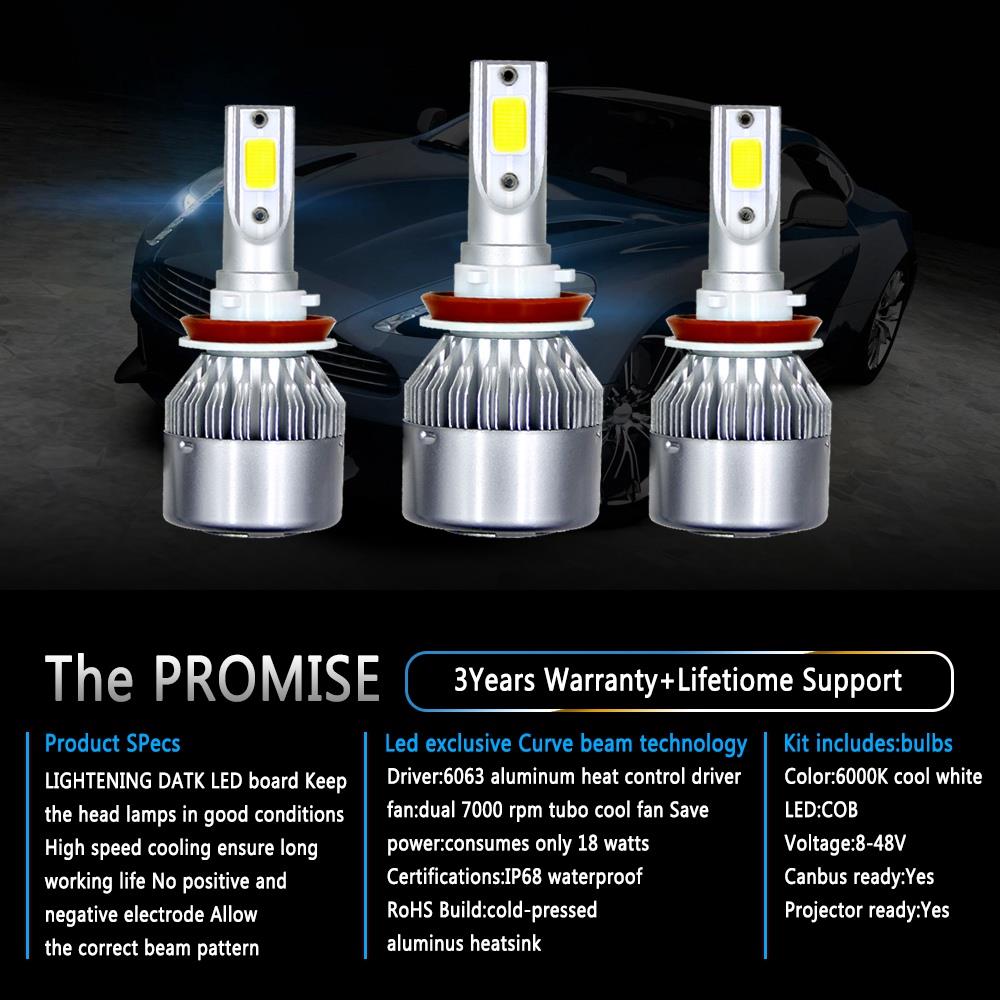 The PROMISE

3Years Warranty+Lifetiome Support

Product SPecs

LIGHTENING DATK LED board Keep the head lamps in good conditions High speed cooling ensure long working life No positive and negative electrode Allow the correct beam pattern

Led exclusive Curve beam technology

Driver:6063 aluminum heat control driver fan:dual 7000 rpm tubo cool fan Save power:consumes only 18 watts Certifications:IP68 waterproof RoHS Build:cold-pressed aluminus heatsink

Kit includes:bulbs

Color:6000K cool white
LED:COB
Voltage:8-48V
Canbus ready:Yes
Projector ready:Yes