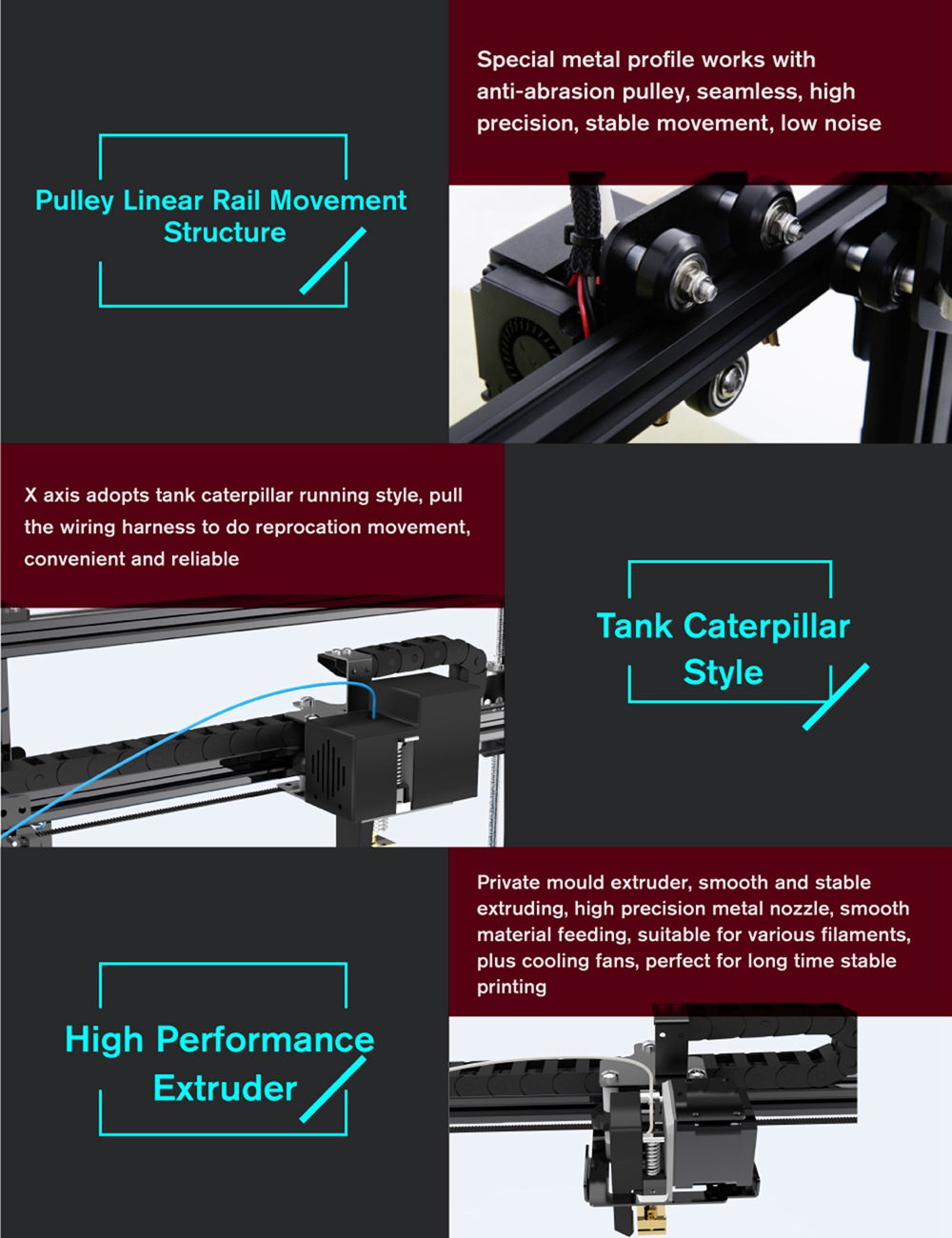 Pulley Linear Rail Movement Structure

Special metal profile works with anti-abrasion pulley, seamless, high precision, stable movement, low noise

X axis adopts tank caterpillar running style, pull the wiring harness to do reprocation movement, convenient and reliable

Tank Caterpillar Style

High Performance Extruder

Private mould extruder, smooth and stable extruding, high precision metal nozzle, smooth material feeding, suitable for various filaments, plus cooling fans, perfect for long time stable printing