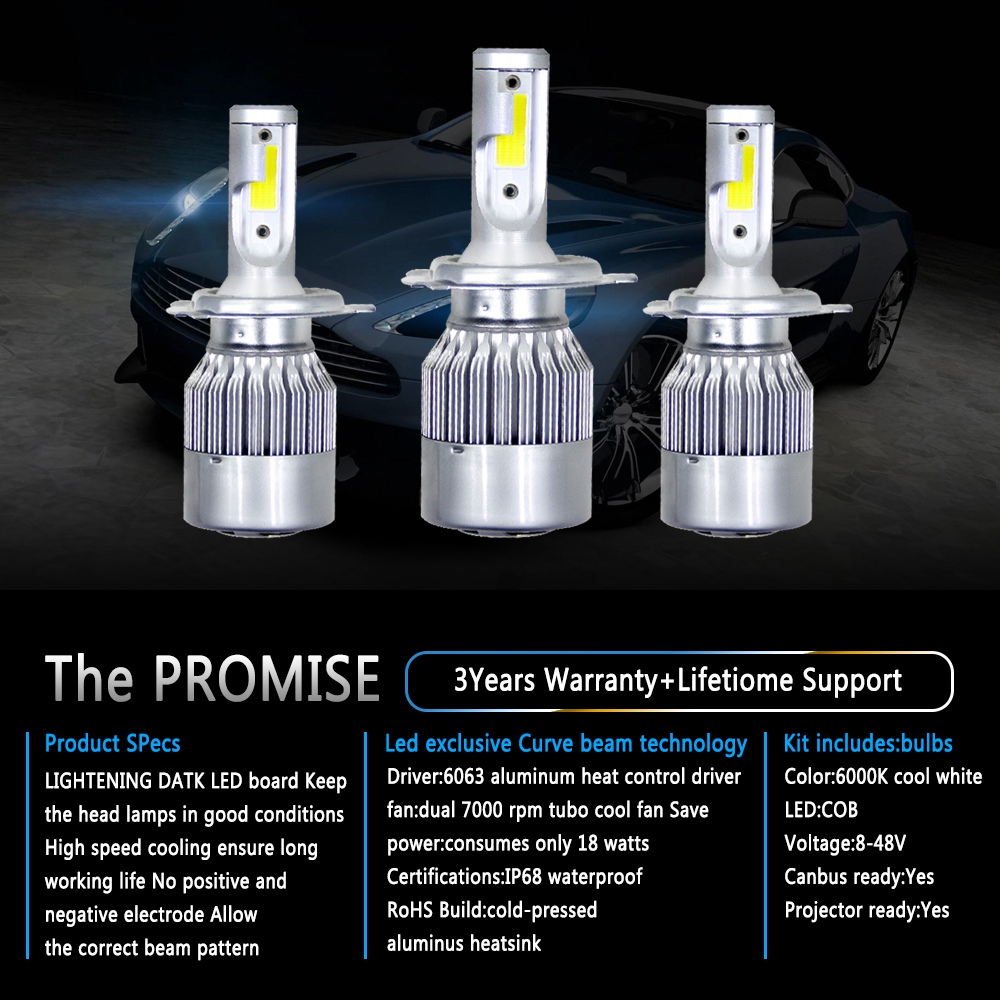 The PROMISE

3Years Warranty+Lifetiome Support

Product SPecs
LIGHTENING DATK LED board Keep the head lamps in good conditions High speed cooling ensure long working life No positive and negative electrode Allow the correct beam pattern

Led exclusive Curve beam technology
Driver:6063 aluminum heat control driver fan:dual 7000 rpm tubo cool fan Save power:consumes only 18 watts Certifications:IP68 waterproof RoHS Build:cold-pressed aluminus heatsink

Kit includes:bulbs
Color:6000K cool white
LED:COB
Voltage:8-48V
Canbus ready:Yes
Projector ready:Yes