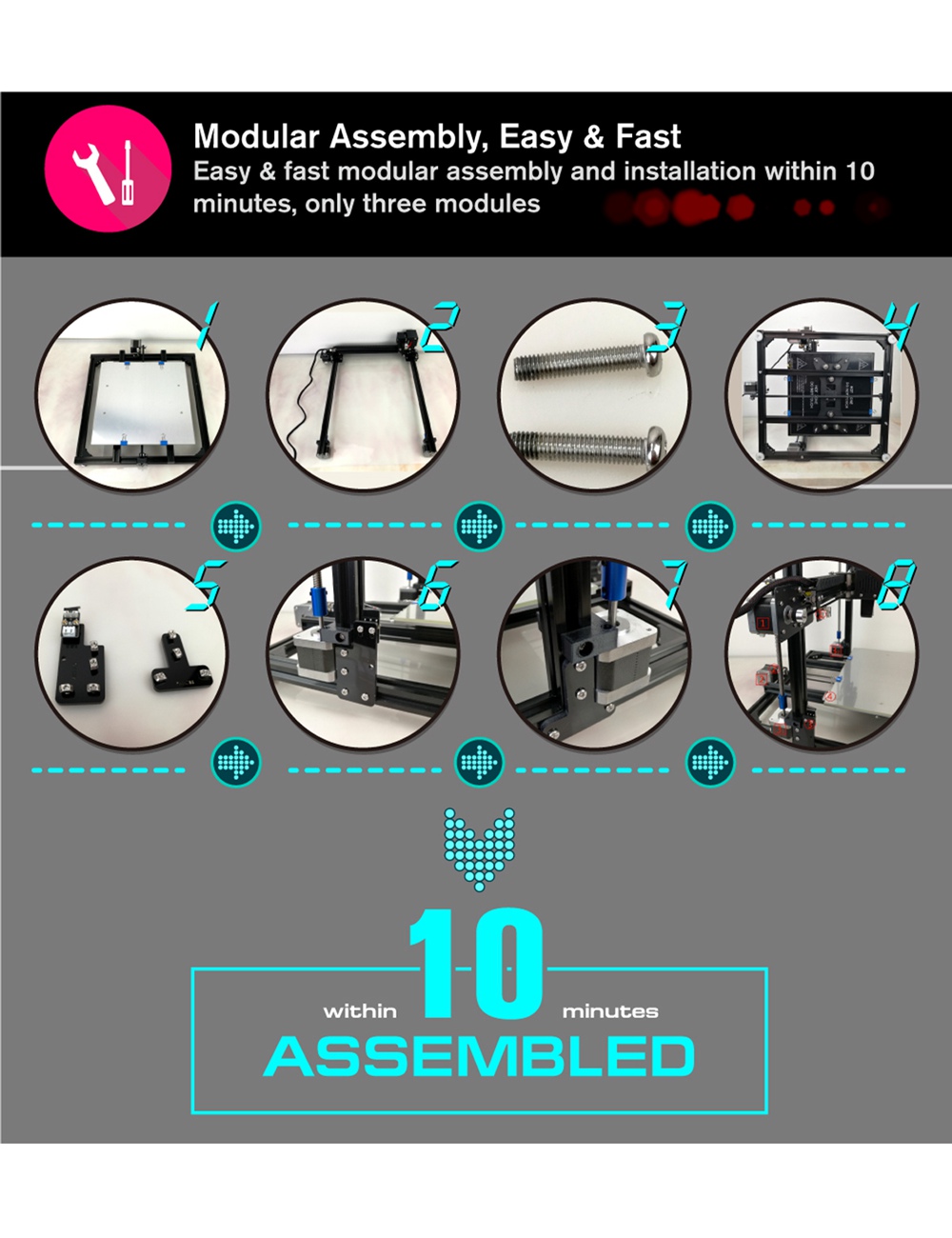 Modular Assembly, Easy & Fast
Easy & fast modular assembly and installation within 10 minutes, only three modules

1

2

3

4

5

6

7

8

within 10 minutes
ASSEMBLED