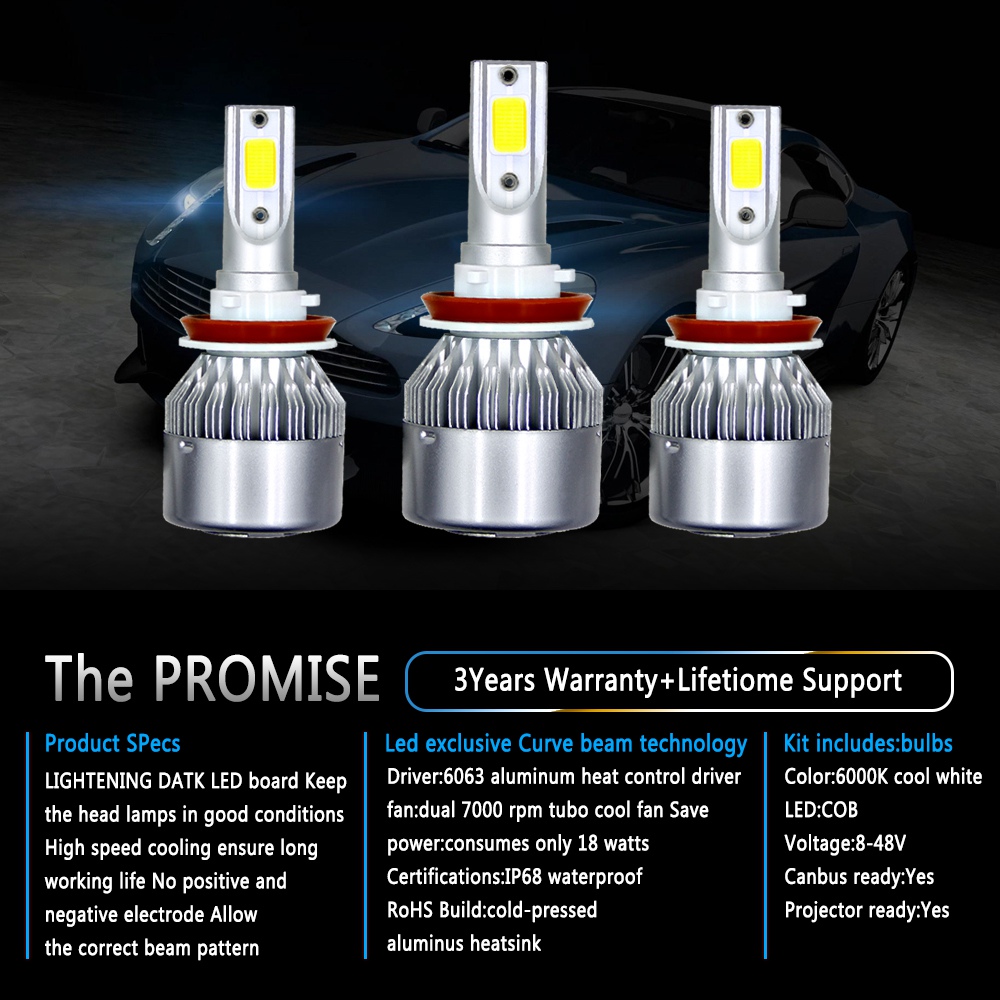 The PROMISE

3Years Warranty+Lifetiome Support

Product SPecs

LIGHTENING DATK LED board Keep the head lamps in good conditions High speed cooling ensure long working life No positive and negative electrode Allow the correct beam pattern

Led exclusive Curve beam technology

Driver:6063 aluminum heat control driver fan:dual 7000 rpm tubo cool fan Save power:consumes only 18 watts Certifications:IP68 waterproof RoHS Build:cold-pressed aluminus heatsink

Kit includes:bulbs

Color:6000K cool white

LED:COB

Voltage:8-48V

Canbus ready:Yes

Projector ready:Yes