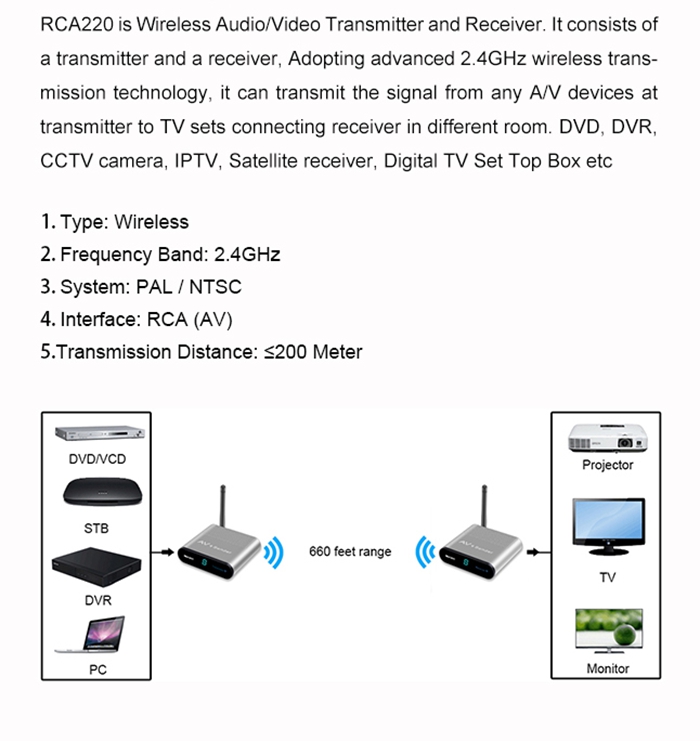 RCA220 is Wireless Audio/Video Transmitter and Receiver. It consists of a transmitter and a receiver, Adopting advanced 2.4GHz wireless transmission technology, it can transmit the signal from any A/V devices at transmitter to TV sets connecting receiver in different room. DVD, DVR, CCTV camera, IPTV, Satellite receiver, Digital TV Set Top Box etc

1. Type: Wireless
2. Frequency Band: 2.4GHz
3. System: PAL / NTSC
4. Interface: RCA (AV)
5.Transmission Distance: ≤200 Meter

DVD/VCD
STB
DVR
PC
660 feet range
Projector
TV
Monitor