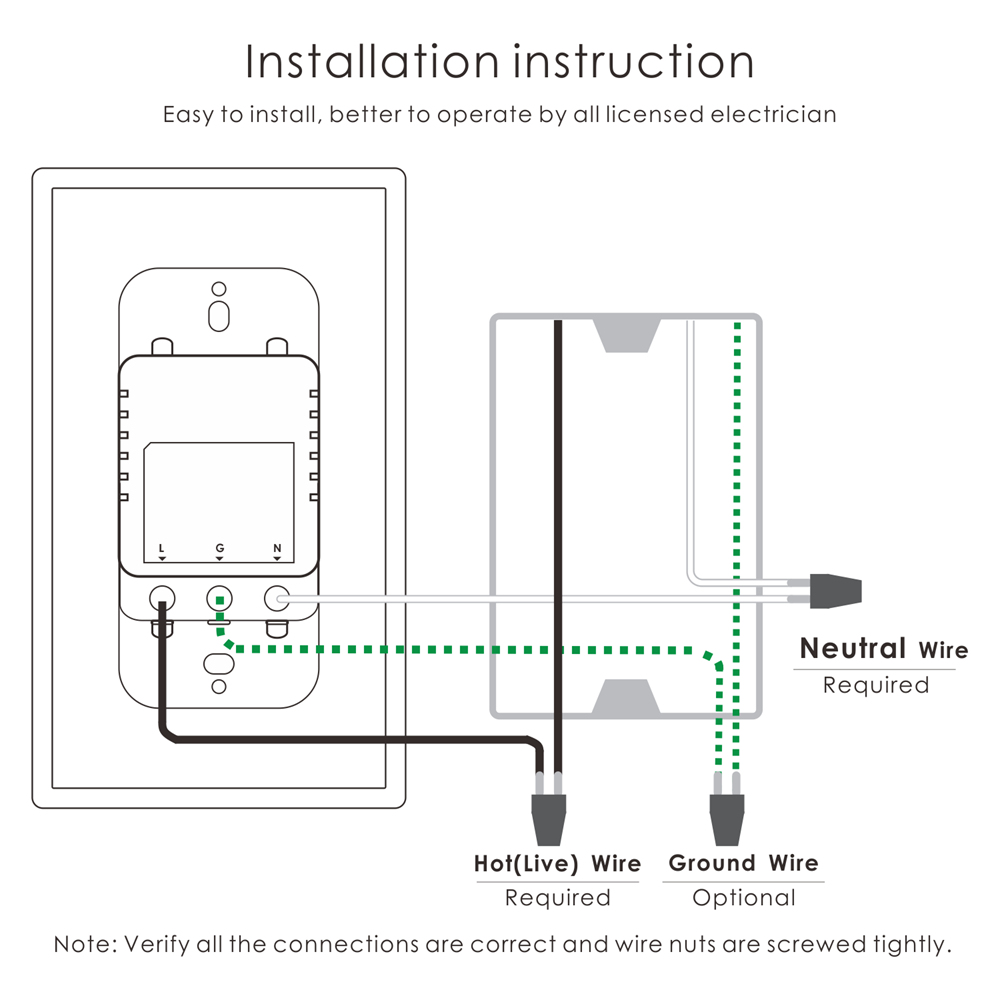 Installation instruction

Easy to install, better to operate by all licensed electrician

L G N

Neutral Wire
Required

Hot(Live) Wire
Required

Ground Wire
Optional

Note: Verify all the connections are correct and wire nuts are screwed tightly.