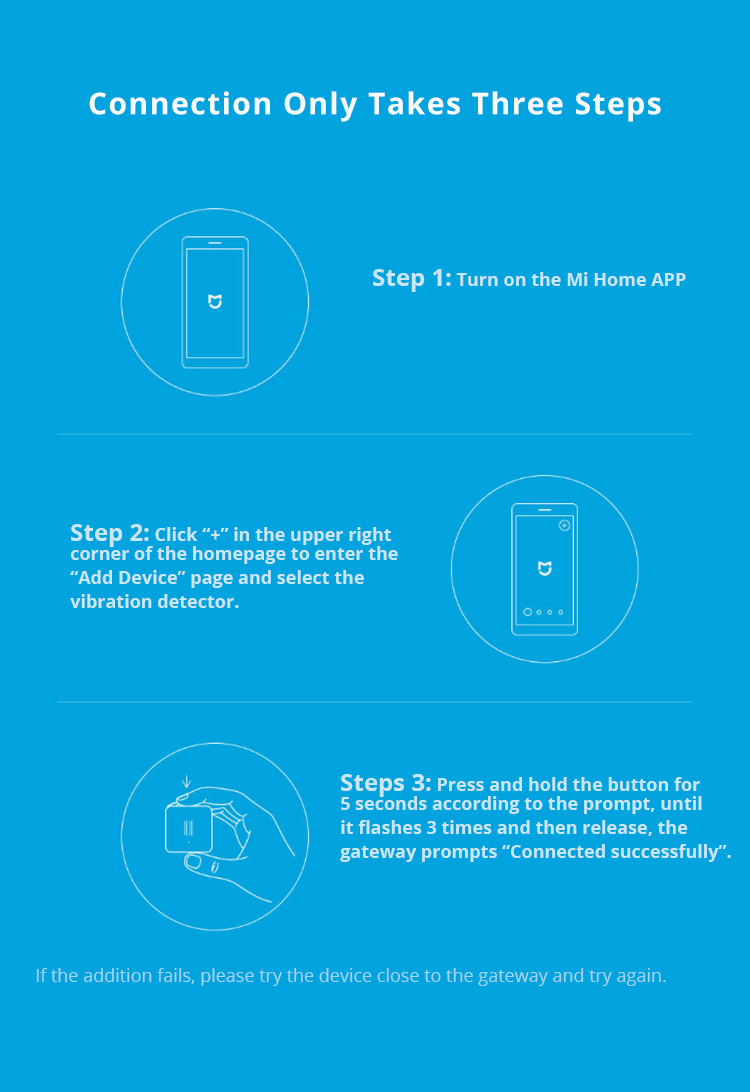 Connection Only Takes Three Steps

Step 1: Turn on the Mi Home APP

Step 2: Click “+” in the upper right corner of the homepage to enter the “Add Device” page and select the vibration detector.

Steps 3: Press and hold the button for 5 seconds according to the prompt, until it flashes 3 times and then release, the gateway prompts “Connected successfully”.

If the addition fails, please try the device close to the gateway and try again.