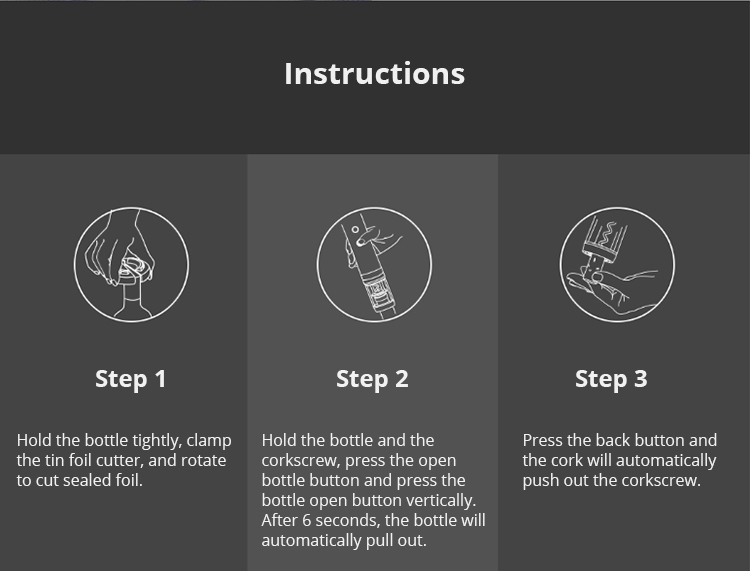 Instructions

Step 1

Hold the bottle tightly, clamp the tin foil cutter, and rotate to cut sealed foil.

Step 2

Hold the bottle and the corkscrew, press the open bottle button and press the bottle open button vertically. After 6 seconds, the bottle will automatically pull out.

Step 3

Press the back button and the cork will automatically push out the corkscrew.