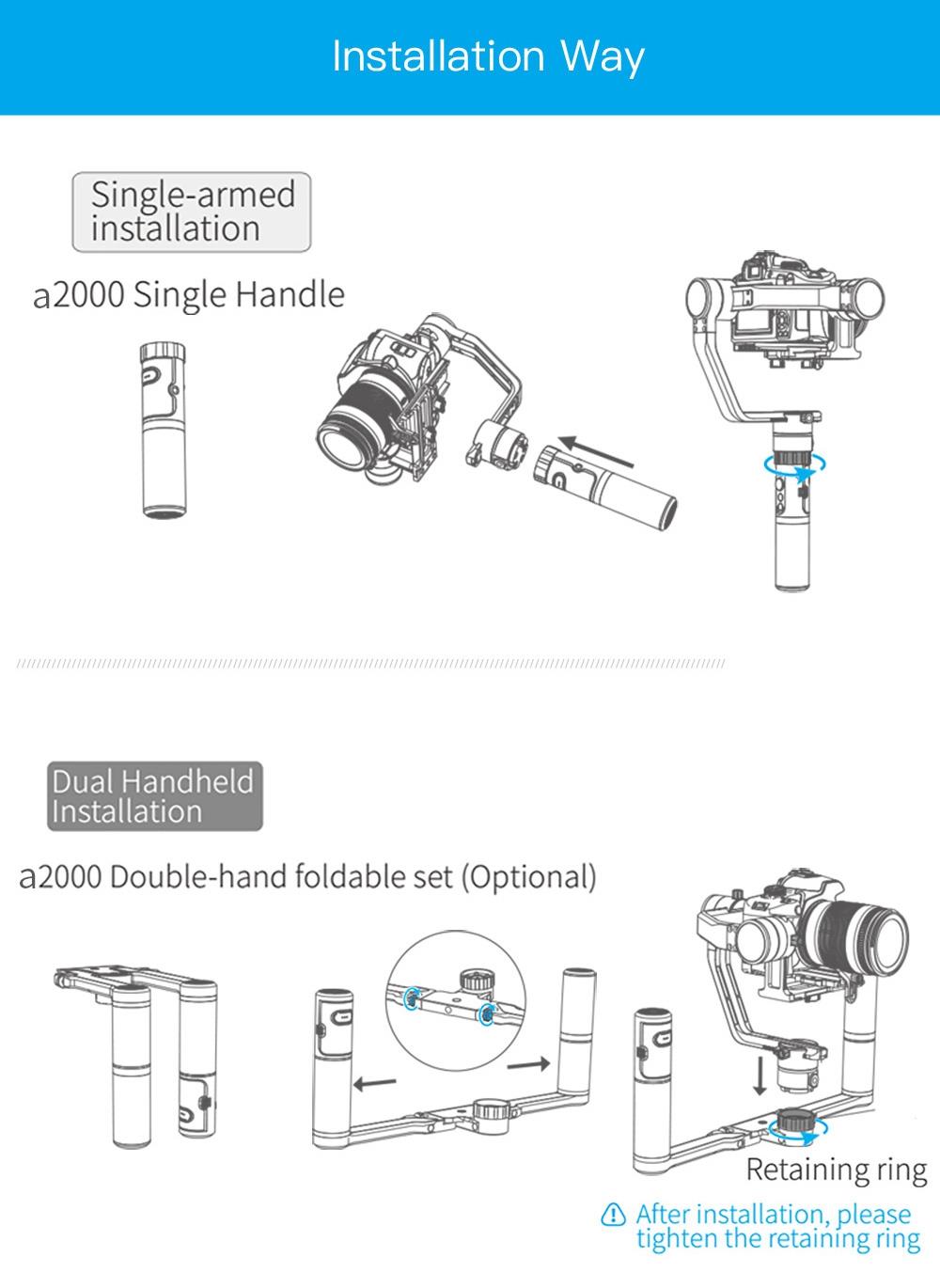 Installation Way

Single-armed installation

a2000 Single Handle

Dual Handheld Installation

a2000 Double-hand foldable set (Optional)

Retaining ring

After installation, please tighten the retaining ring