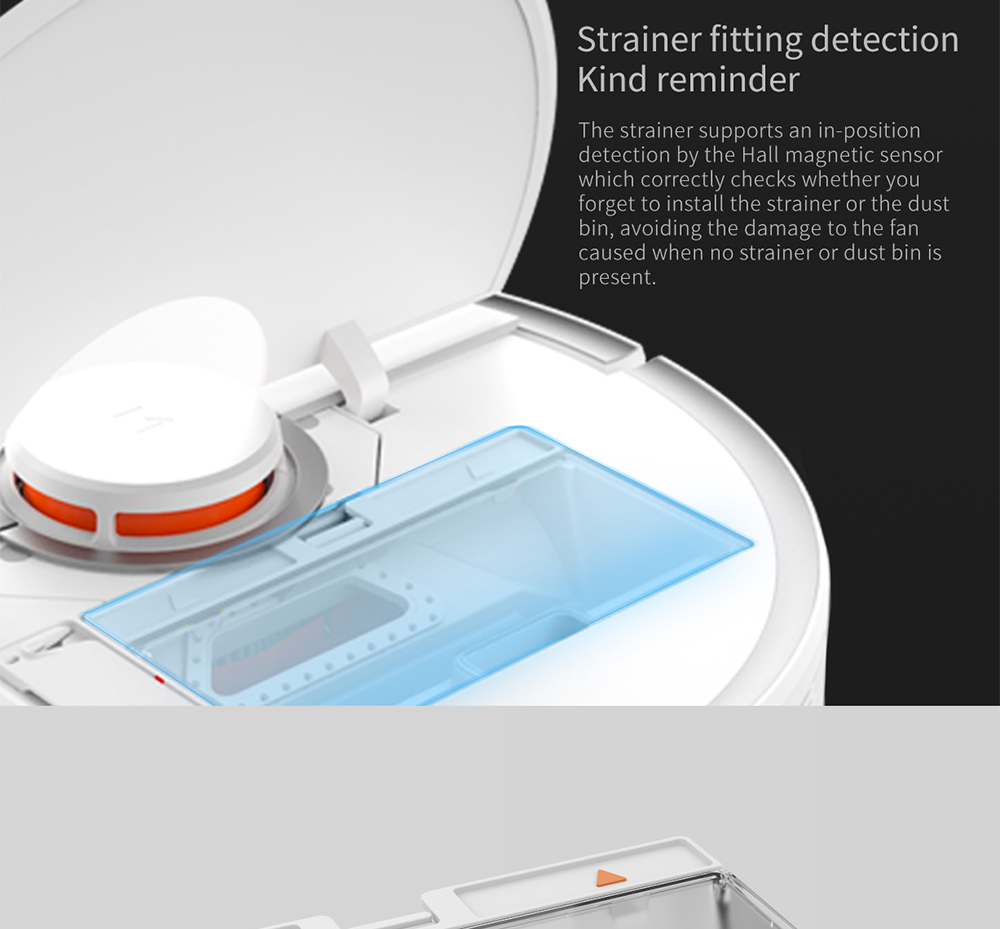 Strainer fitting detection
Kind reminder

The strainer supports an in-position detection by the Hall magnetic sensor which correctly checks whether you forget to install the strainer or the dust bin, avoiding the damage to the fan caused when no strainer or dust bin is present.