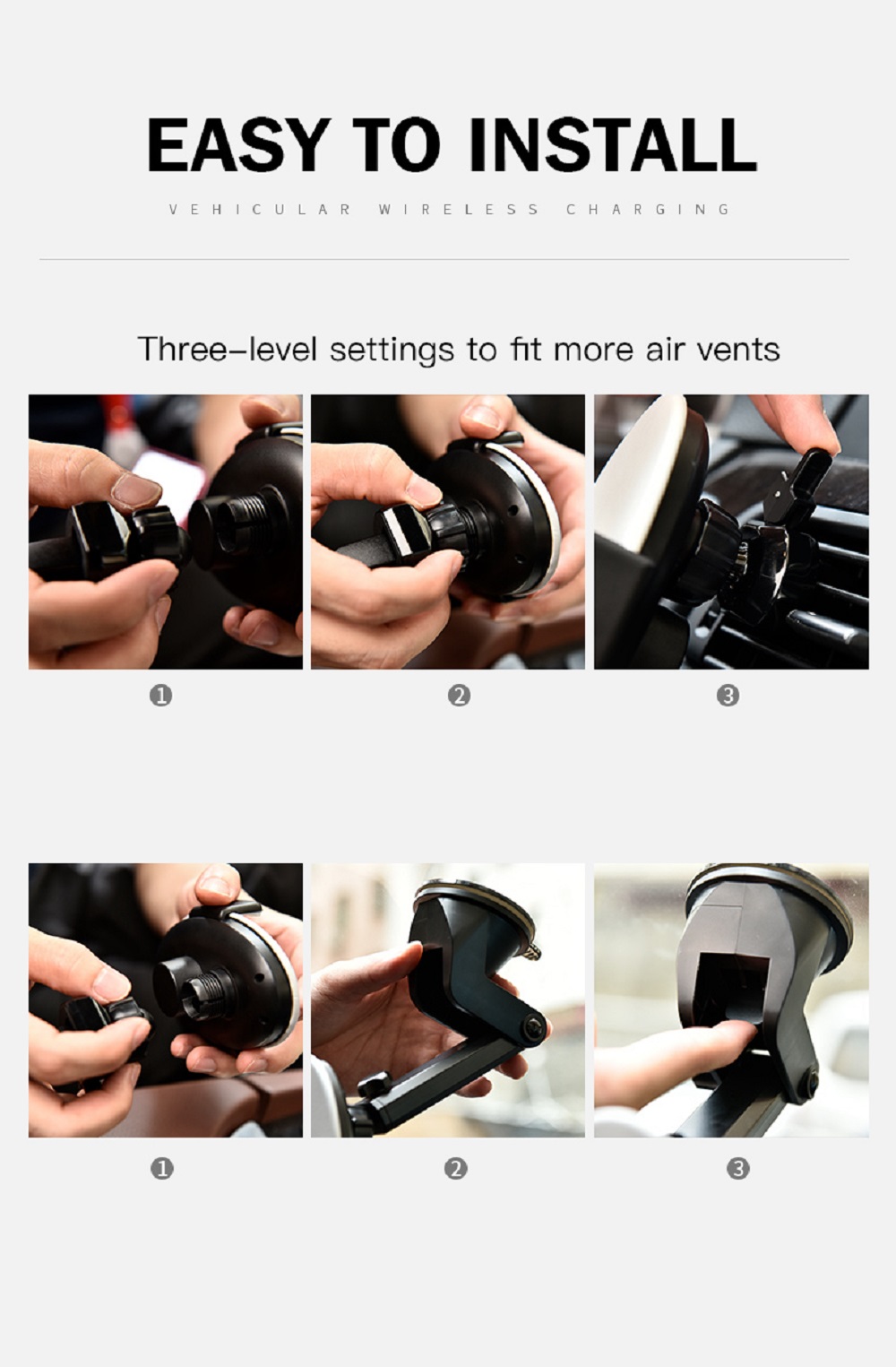 EASY TO INSTALL

VEHICULAR WIRELESS CHARGING

Three-level settings to fit more air vents

❶

❷

❸

❶

❷

❸