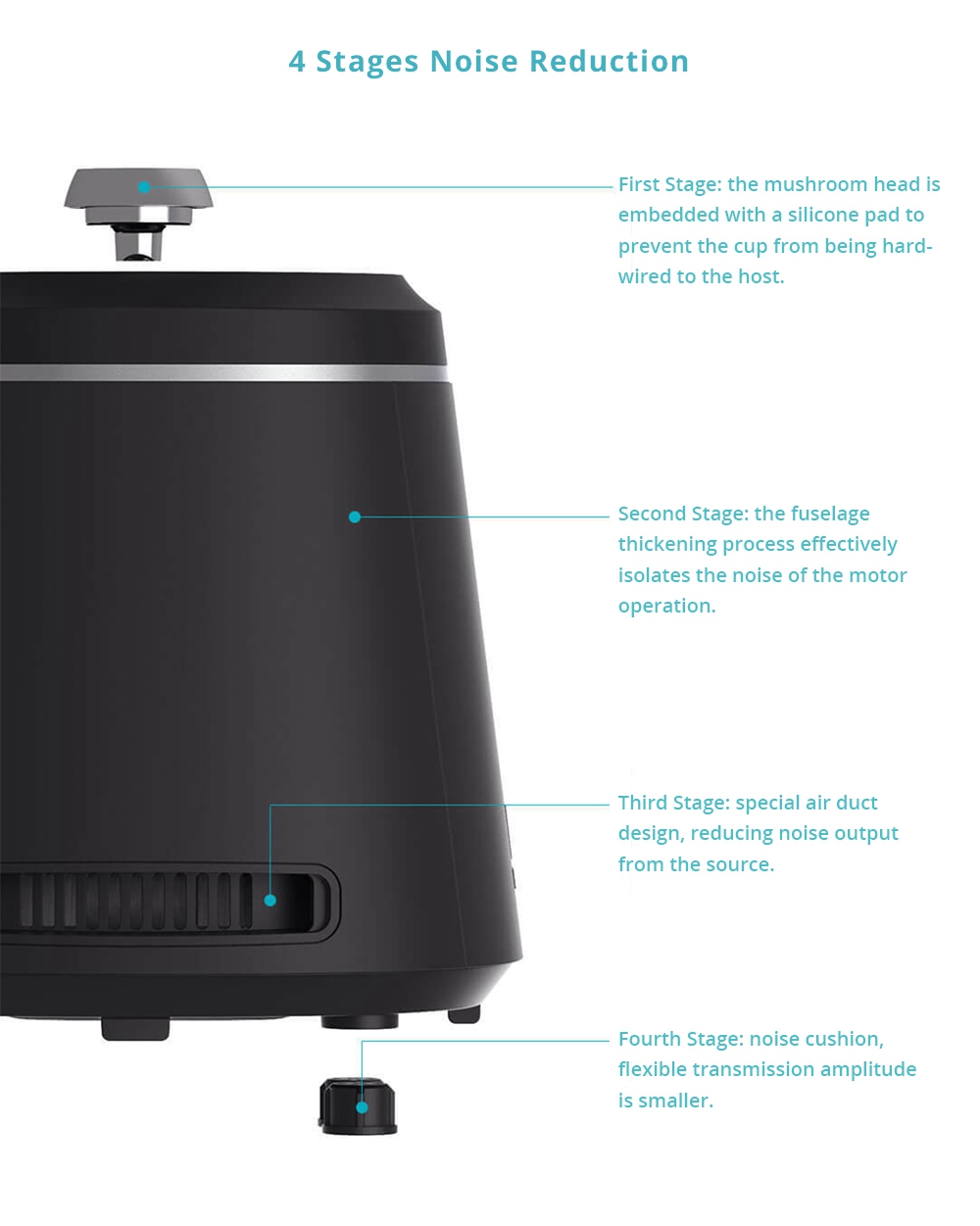 4 Stages Noise Reduction

First Stage: the mushroom head is embedded with a silicone pad to prevent the cup from being hard-wired to the host.

Second Stage: the fuselage thickening process effectively isolates the noise of the motor operation.

Third Stage: special air duct design, reducing noise output from the source.

Fourth Stage: noise cushion, flexible transmission amplitude is smaller.