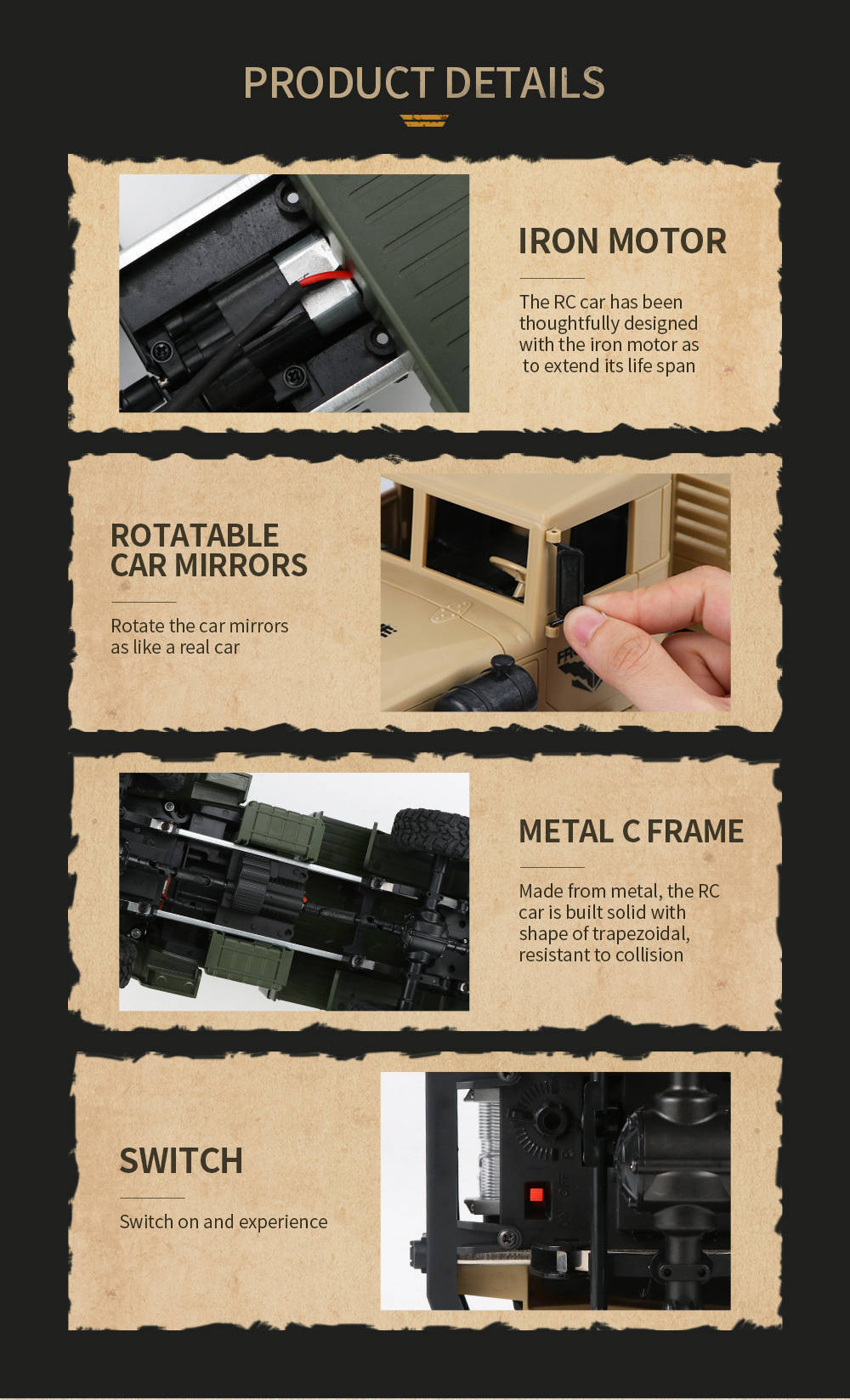 PRODUCT DETAILS

IRON MOTOR

The RC car has been thoughtfully designed with the iron motor as to extend its life span

ROTATABLE CAR MIRRORS

Rotate the car mirrors as like a real car

METAL C FRAME

Made from metal, the RC car is built solid with shape of trapezoidal, resistant to collision

SWITCH

Switch on and experience