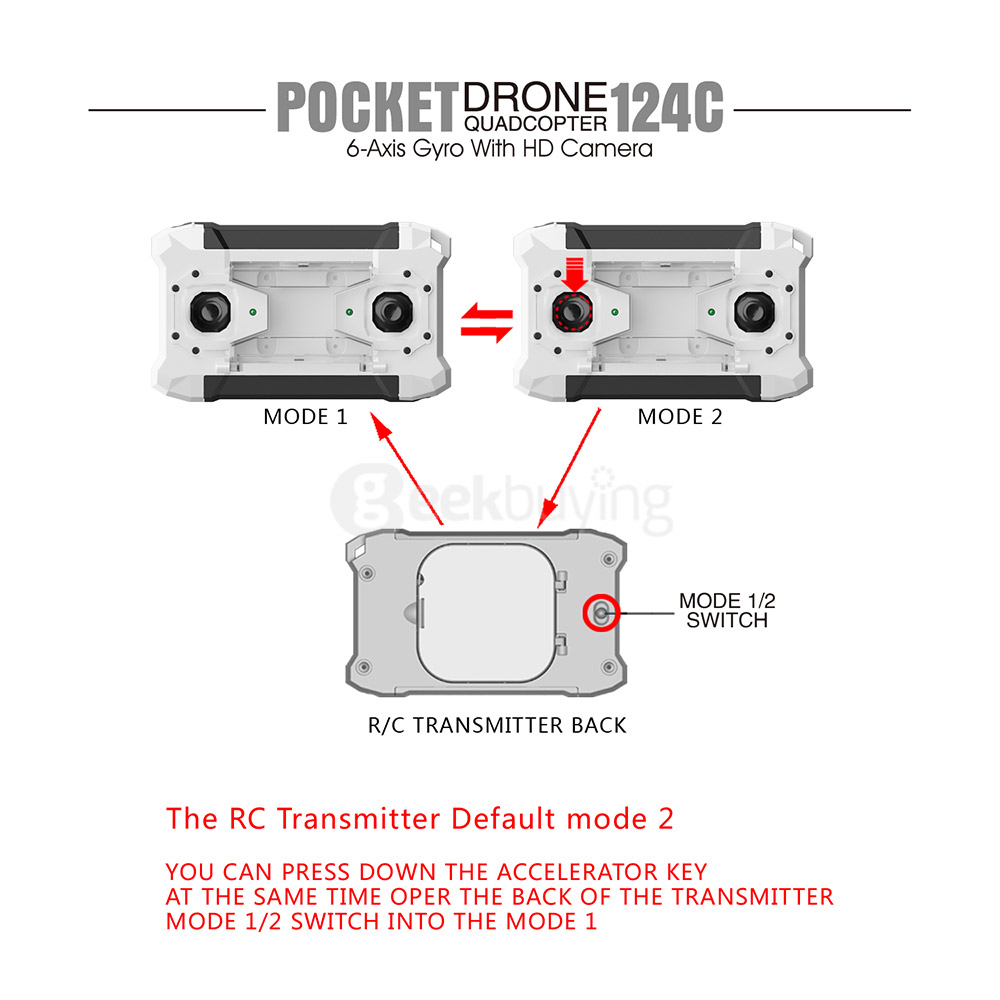 POCKET DRONE QUADCOPTER 124C
6-Axis Gyro With HD Camera

MODE 1

MODE 2

geekbuying

MODE 1/2 SWITCH

R/C TRANSMITTER BACK

The RC Transmitter Default mode 2

YOU CAN PRESS DOWN THE ACCELERATOR KEY AT THE SAME TIME OPER THE BACK OF THE TRANSMITTER MODE 1/2 SWITCH INTO THE MODE 1