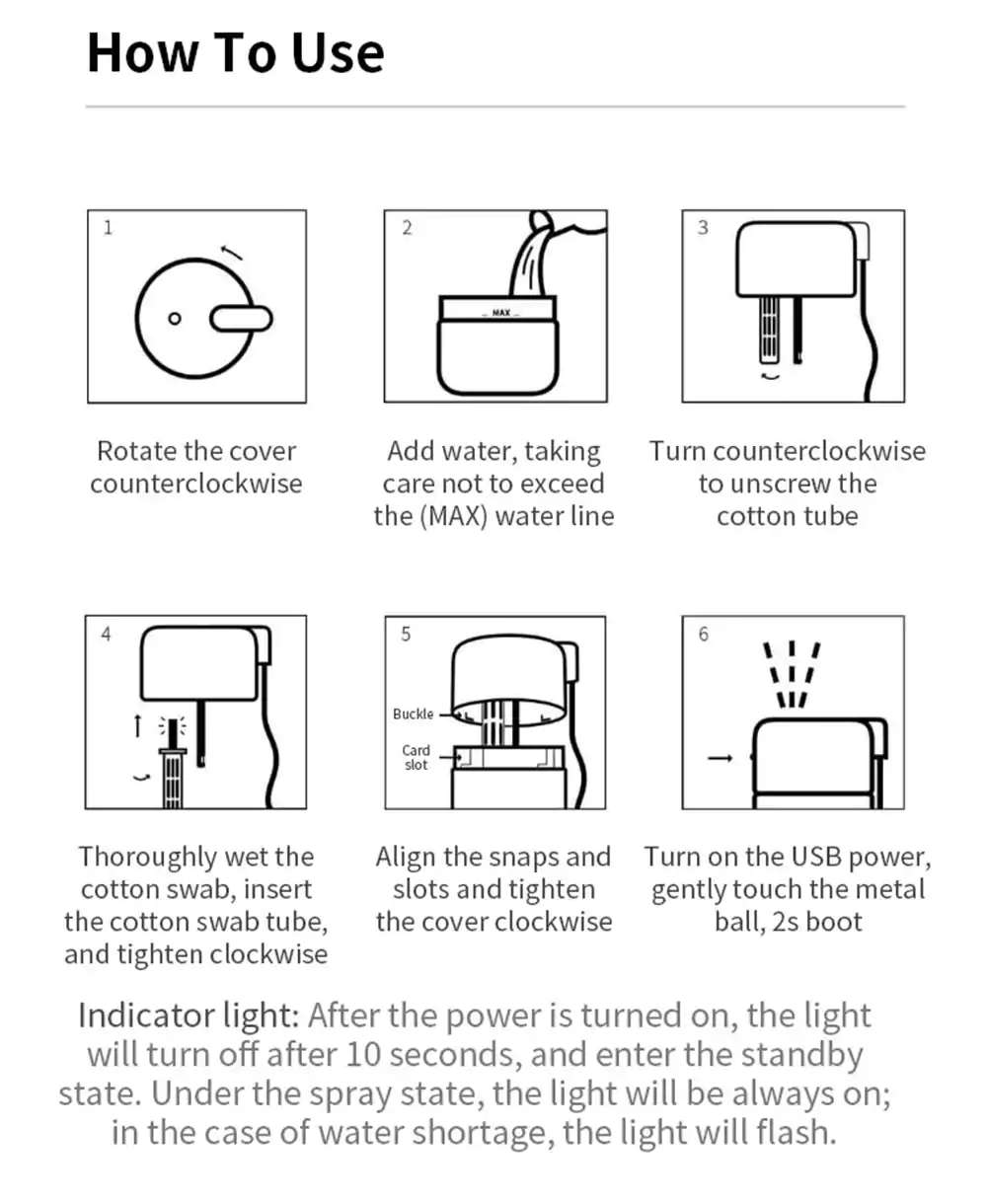 How To Use

1

Rotate the cover counterclockwise

2

MAX

Add water, taking care not to exceed the (MAX) water line

3

Turn counterclockwise to unscrew the cotton tube

4

Thoroughly wet the cotton swab, insert the cotton swab tube, and tighten clockwise

5

Buckle

Card slot

Align the snaps and slots and tighten the cover clockwise

6

Turn on the USB power, gently touch the metal ball, 2s boot

Indicator light: After the power is turned on, the light will turn off after 10 seconds, and enter the standby state. Under the spray state, the light will be always on; in the case of water shortage, the light will flash.