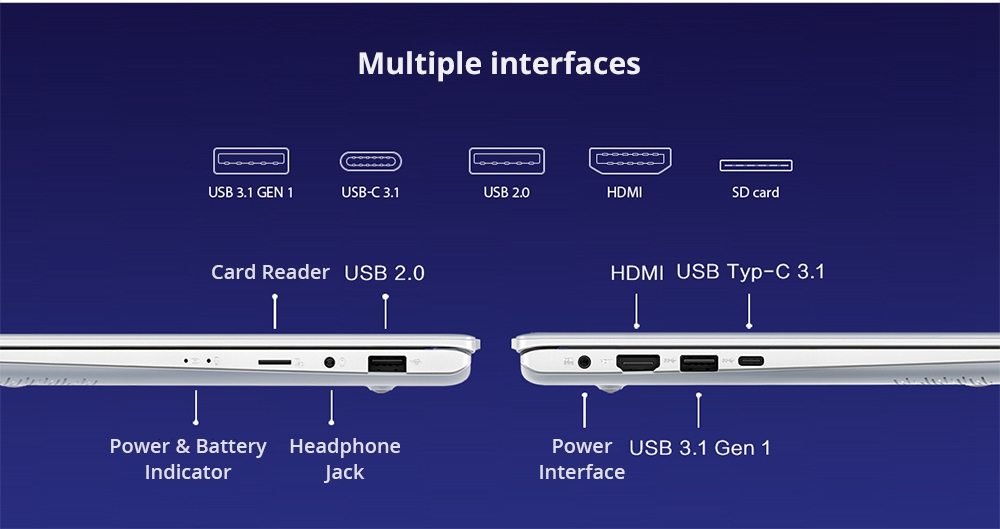 Multiple interfaces

USB 3.1 GEN 1

USB-C 3.1

USB 2.0

HDMI

SD card

Card Reader

USB 2.0

HDMI

USB Typ-C 3.1

Power & Battery Indicator

Headphone Jack

Power Interface

USB 3.1 Gen 1