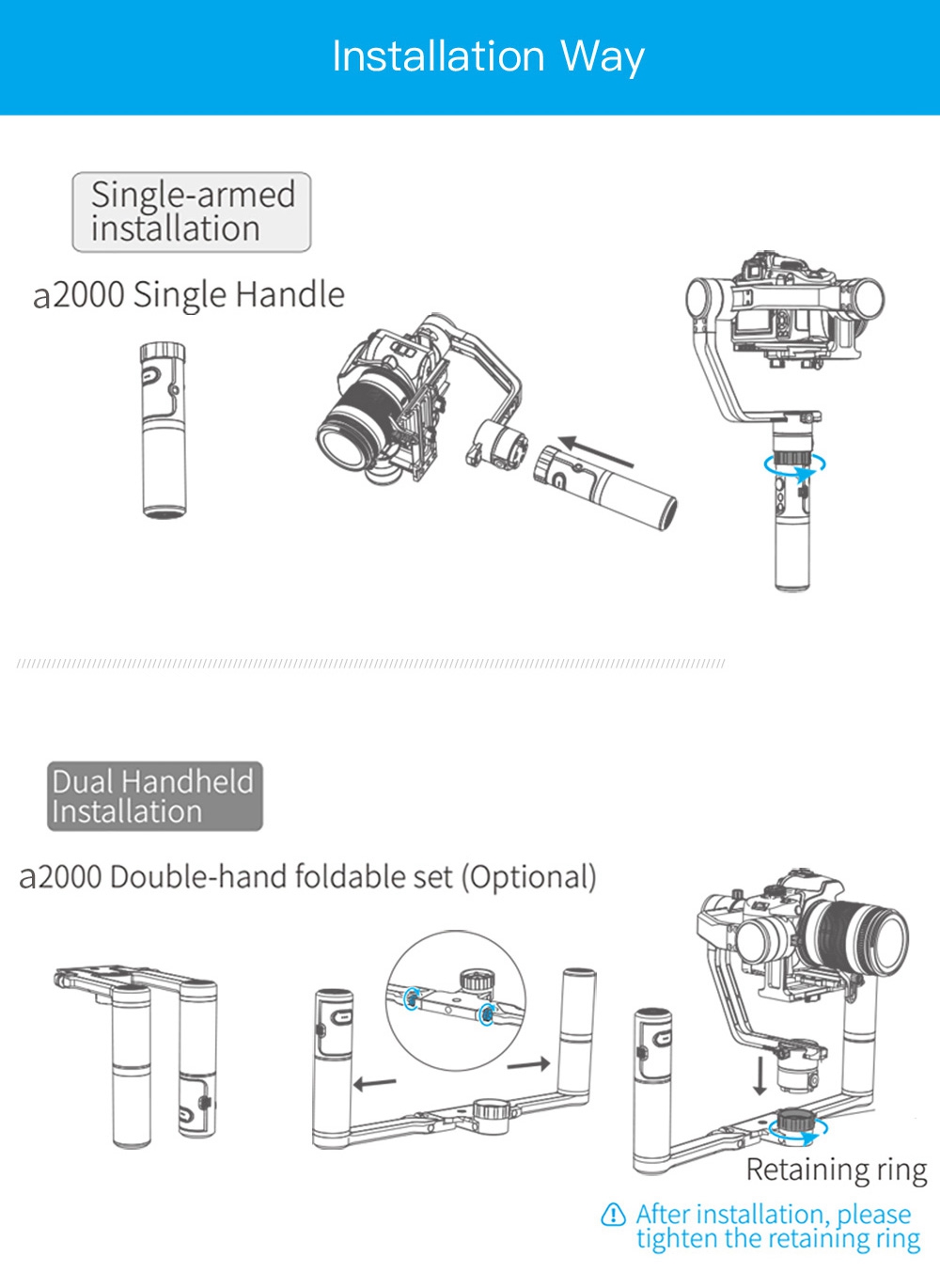 Installation Way

Single-armed installation

a2000 Single Handle

Dual Handheld Installation

a2000 Double-hand foldable set (Optional)

Retaining ring

After installation, please tighten the retaining ring