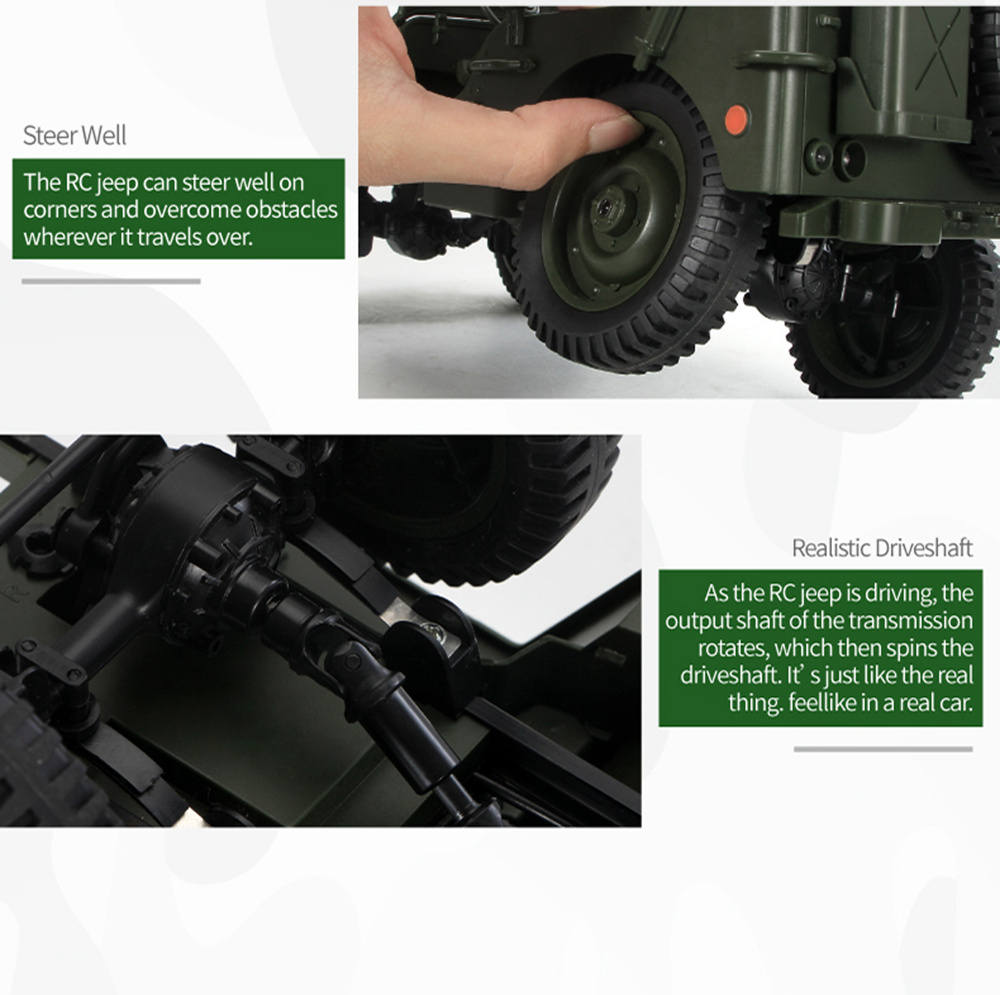 Steer Well

The RC jeep can steer well on corners and overcome obstacles wherever it travels over.

Realistic Driveshaft

As the RC jeep is driving, the output shaft of the transmission rotates, which then spins the driveshaft. It' s just like the real thing. feellike in a real car.