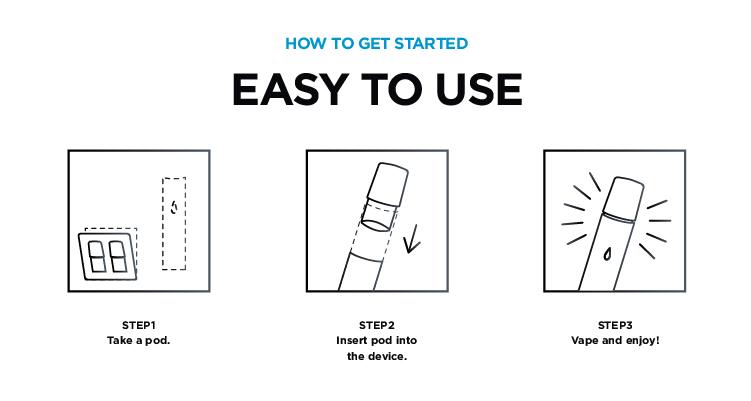 HOW TO GET STARTED

EASY TO USE

STEP1
Take a pod.

STEP2
Insert pod into the device.

STEP3
Vape and enjoy!