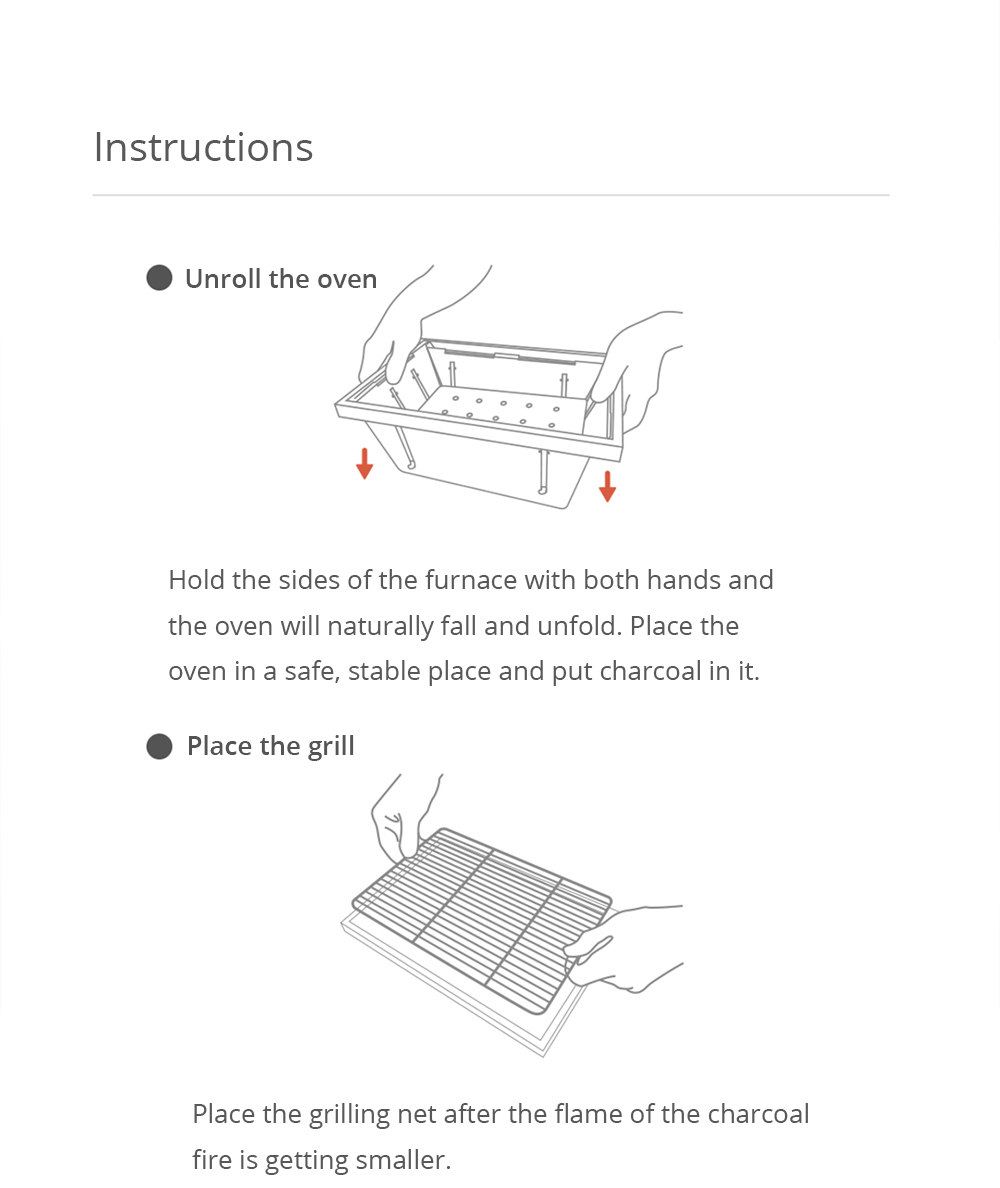 Instructions

Unroll the oven

Hold the sides of the furnace with both hands and the oven will naturally fall and unfold. Place the oven in a safe, stable place and put charcoal in it.

Place the grill

Place the grilling net after the flame of the charcoal fire is getting smaller.