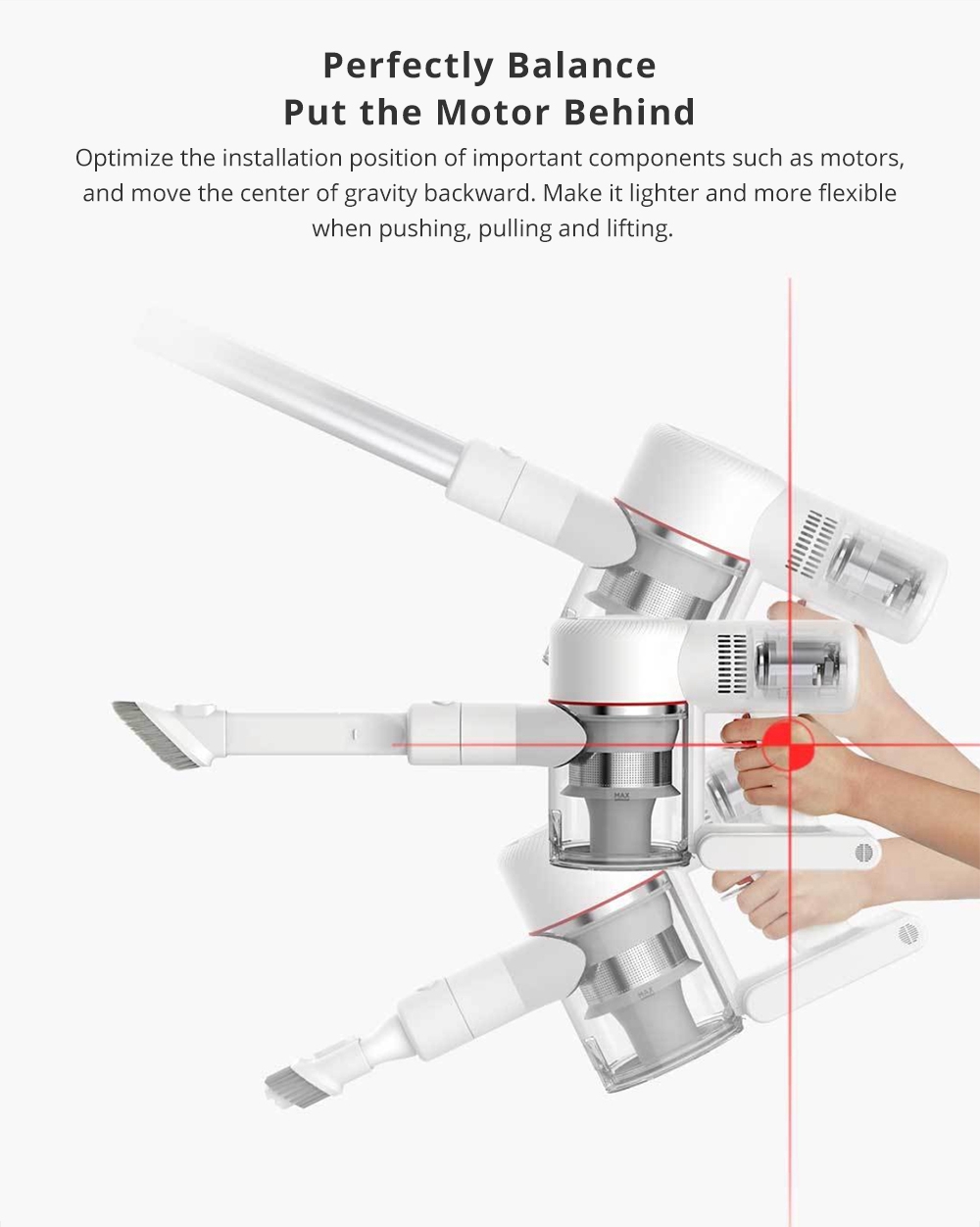 Perfectly Balance
Put the Motor Behind

Optimize the installation position of important components such as motors, and move the center of gravity backward. Make it lighter and more flexible when pushing, pulling and lifting.

MAX

MAX