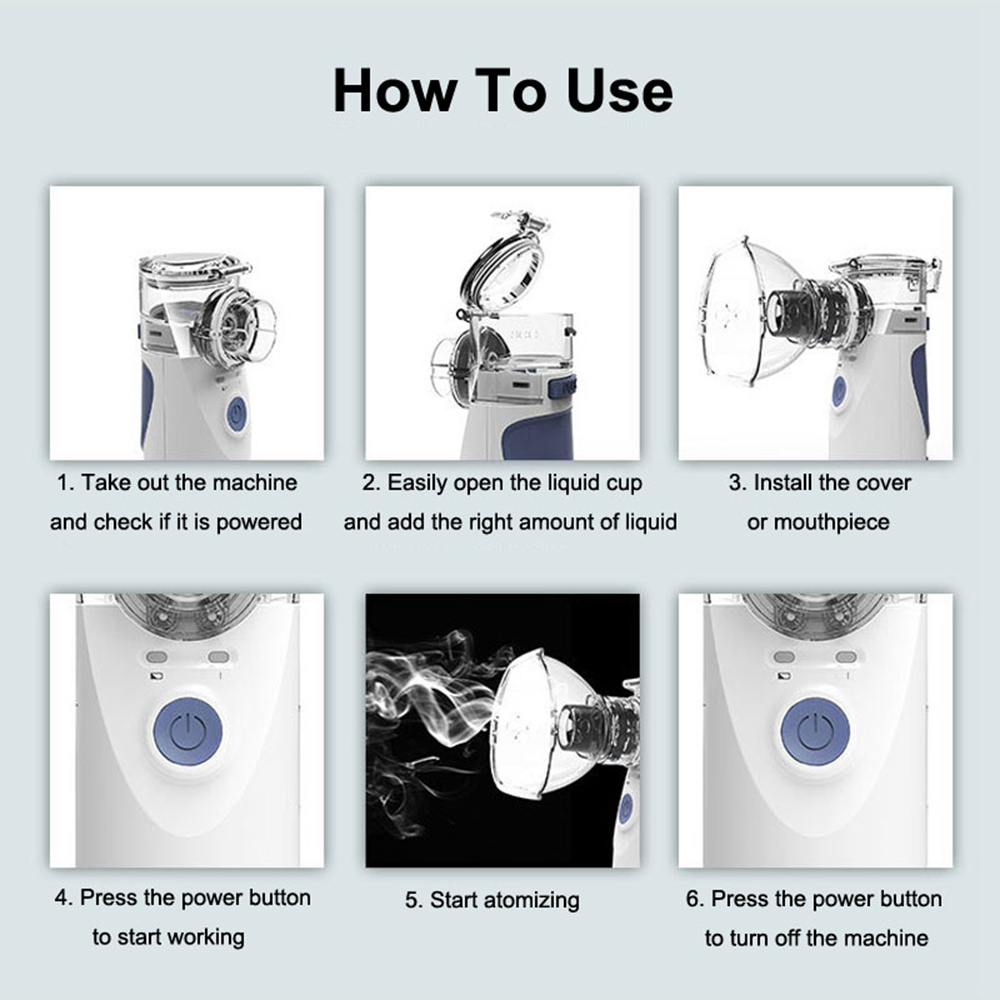 How To Use

1. Take out the machine and check if it is powered

2. Easily open the liquid cup and add the right amount of liquid

3. Install the cover or mouthpiece

4. Press the power button to start working

5. Start atomizing

6. Press the power button to turn off the machine