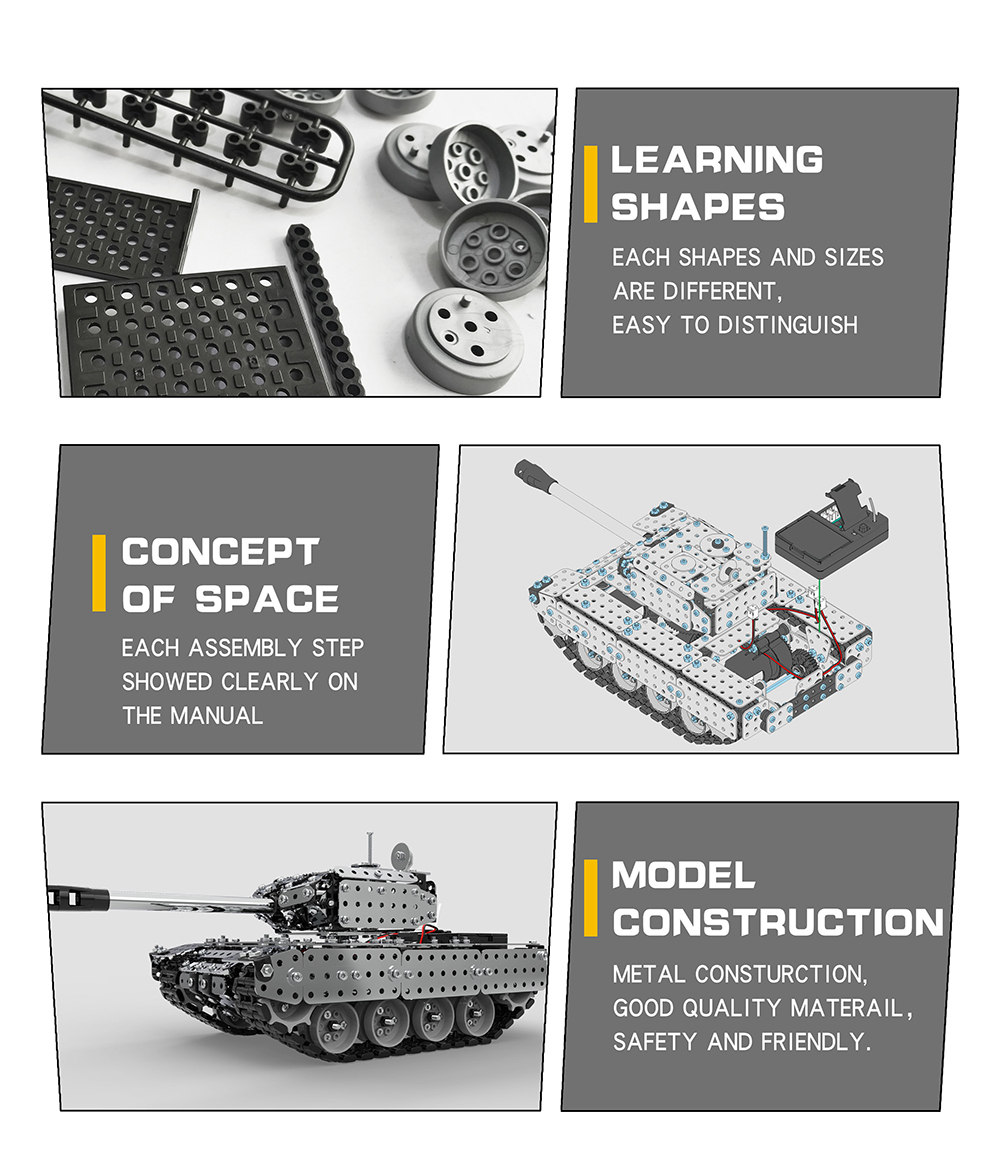 LEARNING SHAPES

EACH SHAPES AND SIZES ARE DIFFERENT, EASY TO DISTINGUISH

CONCEPT OF SPACE

EACH ASSEMBLY STEP SHOWED CLEARLY ON THE MANUAL

MODEL CONSTRUCTION

METAL CONSTURCTION, GOOD QUALITY MATERAIL, SAFETY AND FRIENDLY.